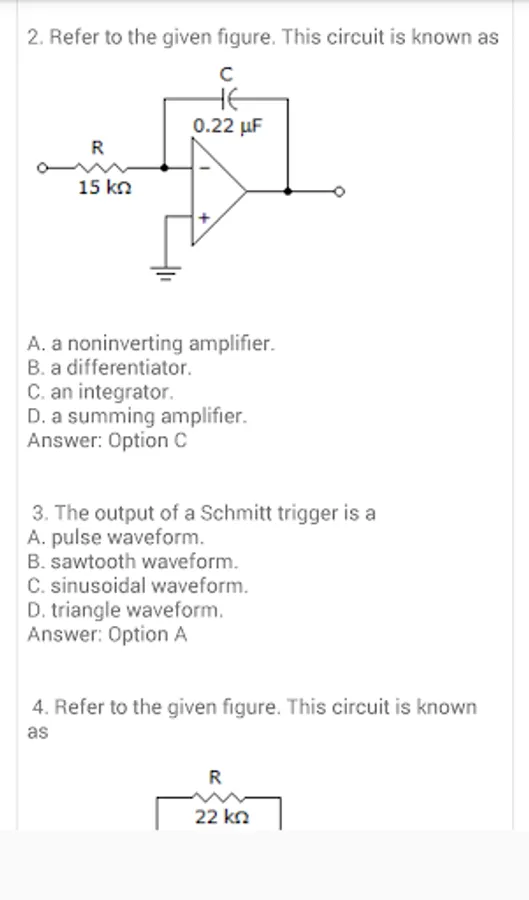 2. Refer to the given figure. This circuit is known as

C
0.22 μF
R
15 kΩ
−
+

A. a noninverting amplifier.
B. a differentiator.
C. an integrator.
D. a summing amplifier.
Answer: Option C

3. The output of a Schmitt trigger is a
A. pulse waveform.
B. sawtooth waveform.
C. sinusoidal waveform.
D. triangle waveform.
Answer: Option A

4. Refer to the given figure. This circuit is known as

R
22 kΩ