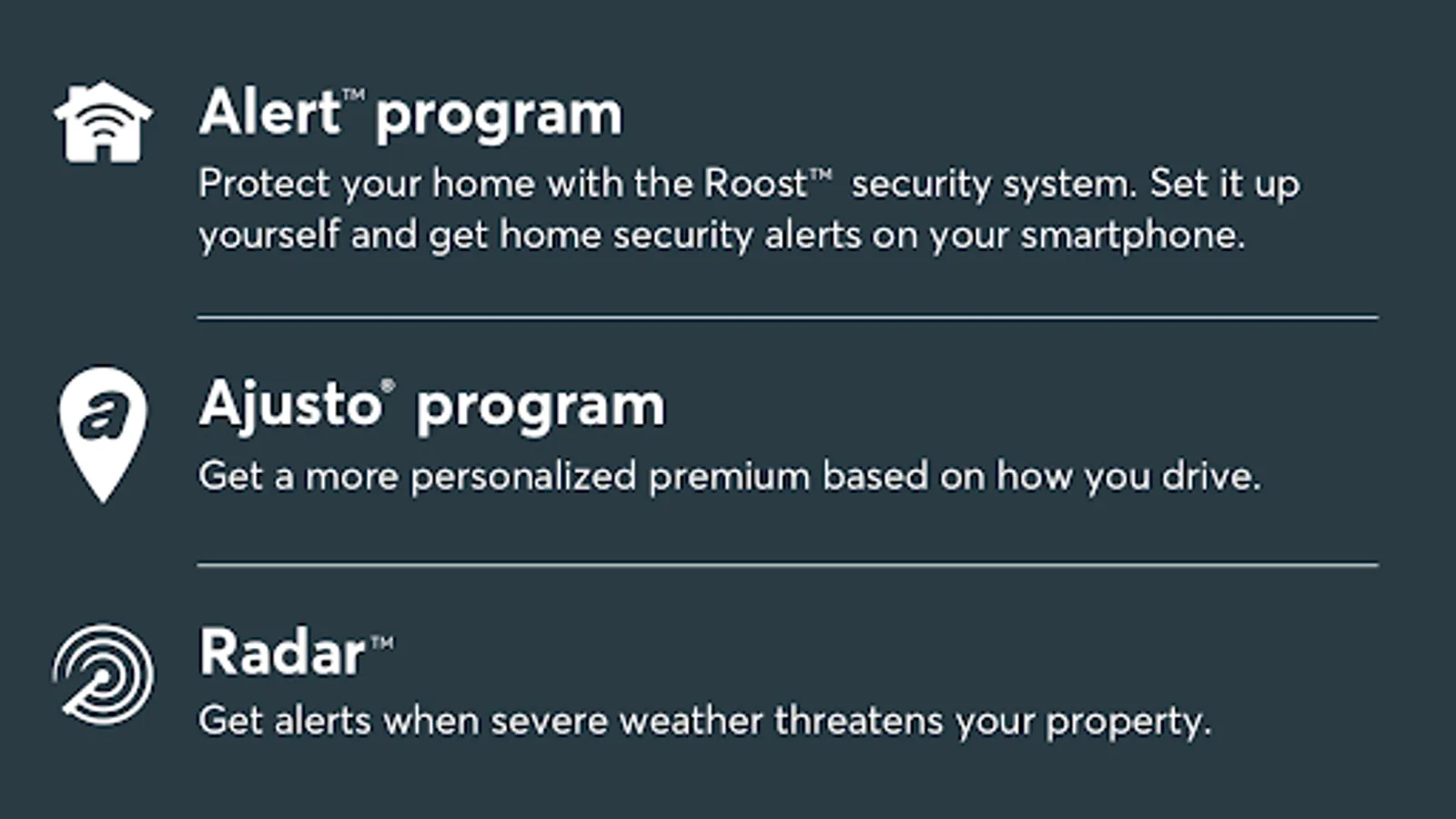 Alert™ program

Protect your home with the Roost™ security system. Set it up yourself and get home security alerts on your smartphone.

Ajusto® program

Get a more personalized premium based on how you drive.

Radar™

Get alerts when severe weather threatens your property.