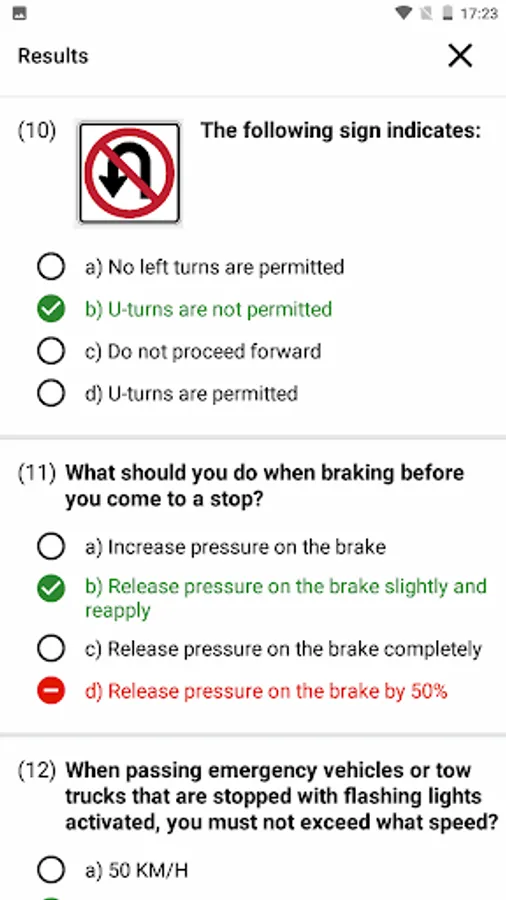 17:23

Results

(10) The following sign indicates:

a) No left turns are permitted

b) U-turns are not permitted

c) Do not proceed forward

d) U-turns are permitted

(11) What should you do when braking before you come to a stop?

a) Increase pressure on the brake

b) Release pressure on the brake slightly and reapply

c) Release pressure on the brake completely

d) Release pressure on the brake by 50%

(12) When passing emergency vehicles or tow trucks that are stopped with flashing lights activated, you must not exceed what speed?

a) 50 KM/H