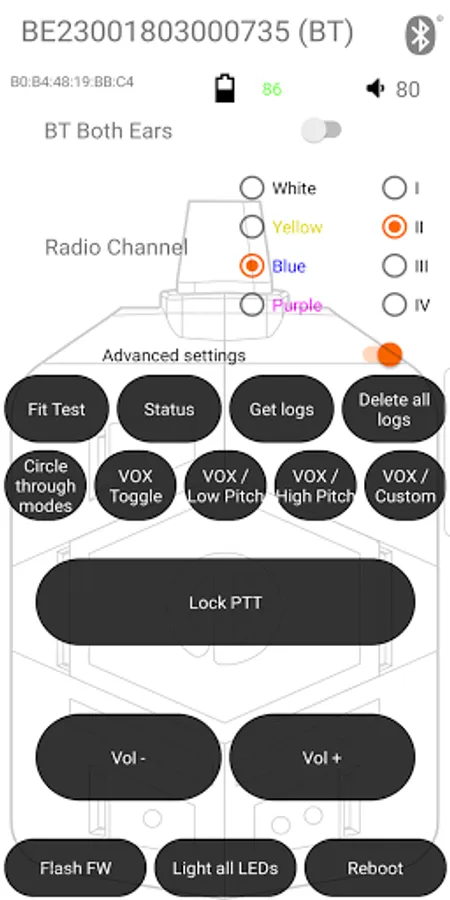 BE23001803000735 (BT)

B0:B4:48:19:BB:C4

86

80

BT Both Ears

Radio Channel

White

Yellow

Blue

Purple

I

II

III

IV

Advanced settings

Fit Test

Status

Get logs

Delete all logs

Circle through modes

VOX Toggle

VOX / Low Pitch

VOX / High Pitch

VOX / Custom

Lock PTT

Vol -

Vol +

Flash FW

Light all LEDs

Reboot