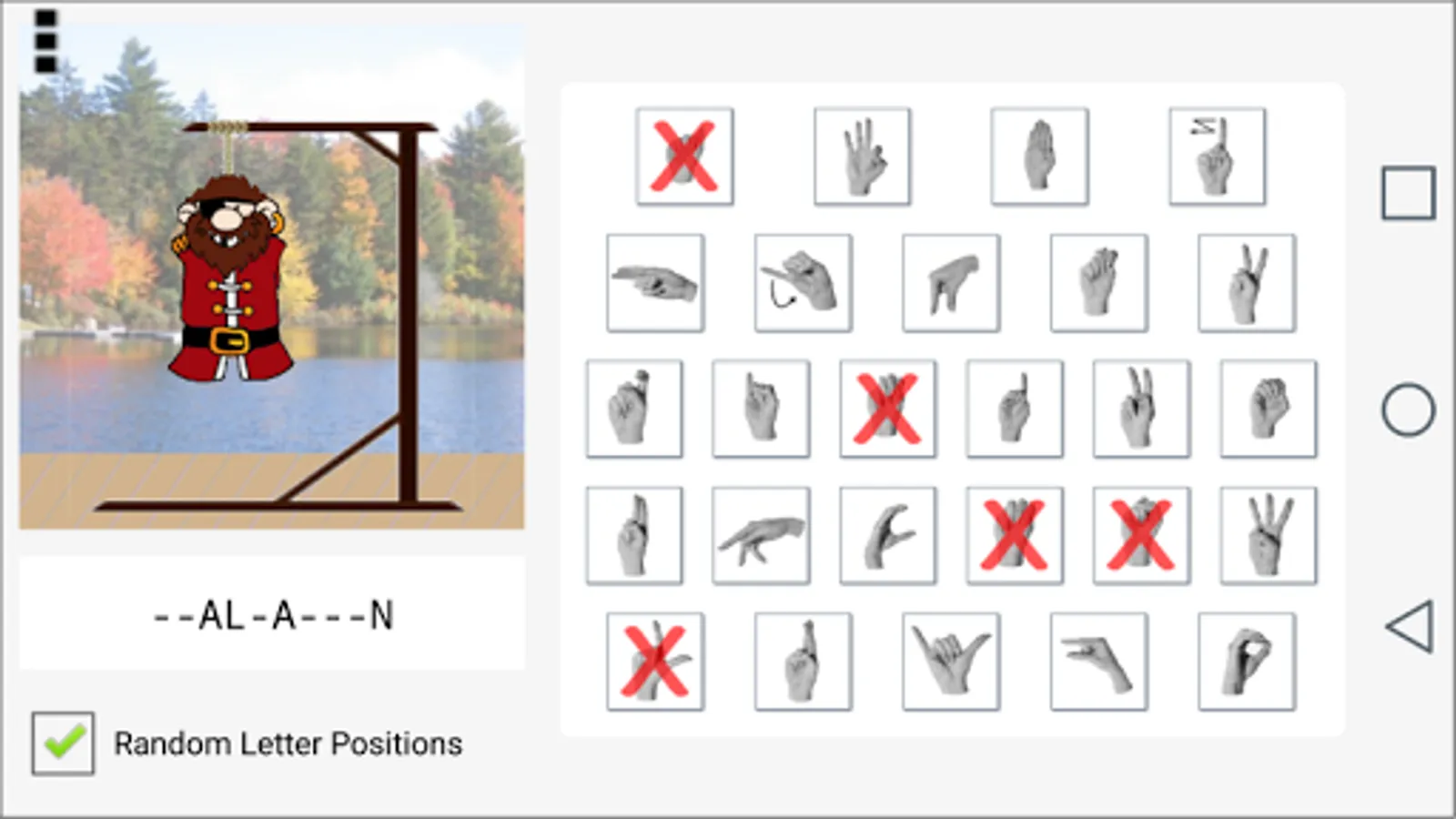 --AL-A---N

Random Letter Positions