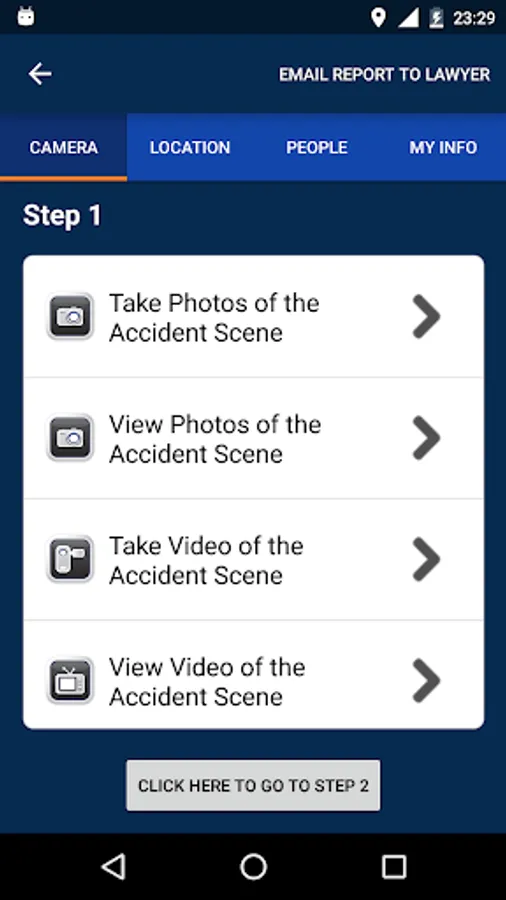 23:29

EMAIL REPORT TO LAWYER

CAMERA
LOCATION
PEOPLE
MY INFO

Step 1

Take Photos of the Accident Scene

View Photos of the Accident Scene

Take Video of the Accident Scene

View Video of the Accident Scene

CLICK HERE TO GO TO STEP 2