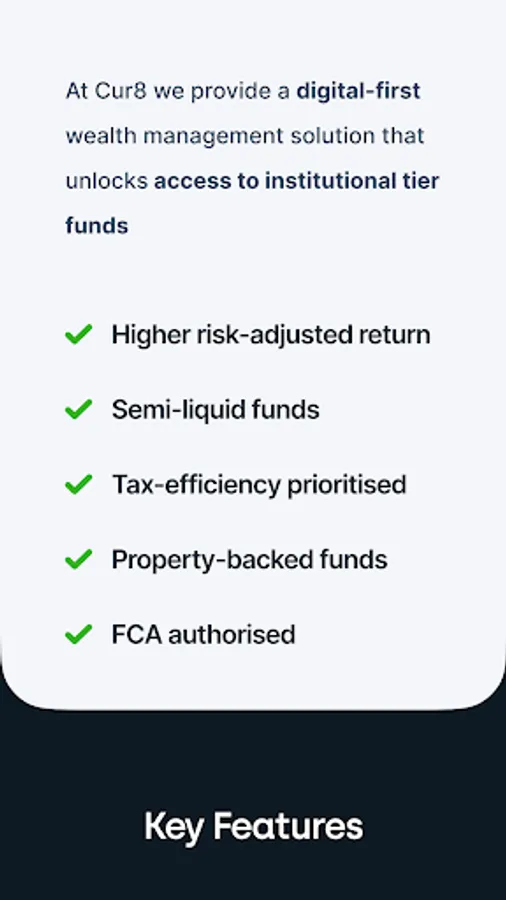 At Cur8 we provide a digital-first wealth management solution that unlocks access to institutional tier funds

Higher risk-adjusted return

Semi-liquid funds

Tax-efficiency prioritised

Property-backed funds

FCA authorised

Key Features