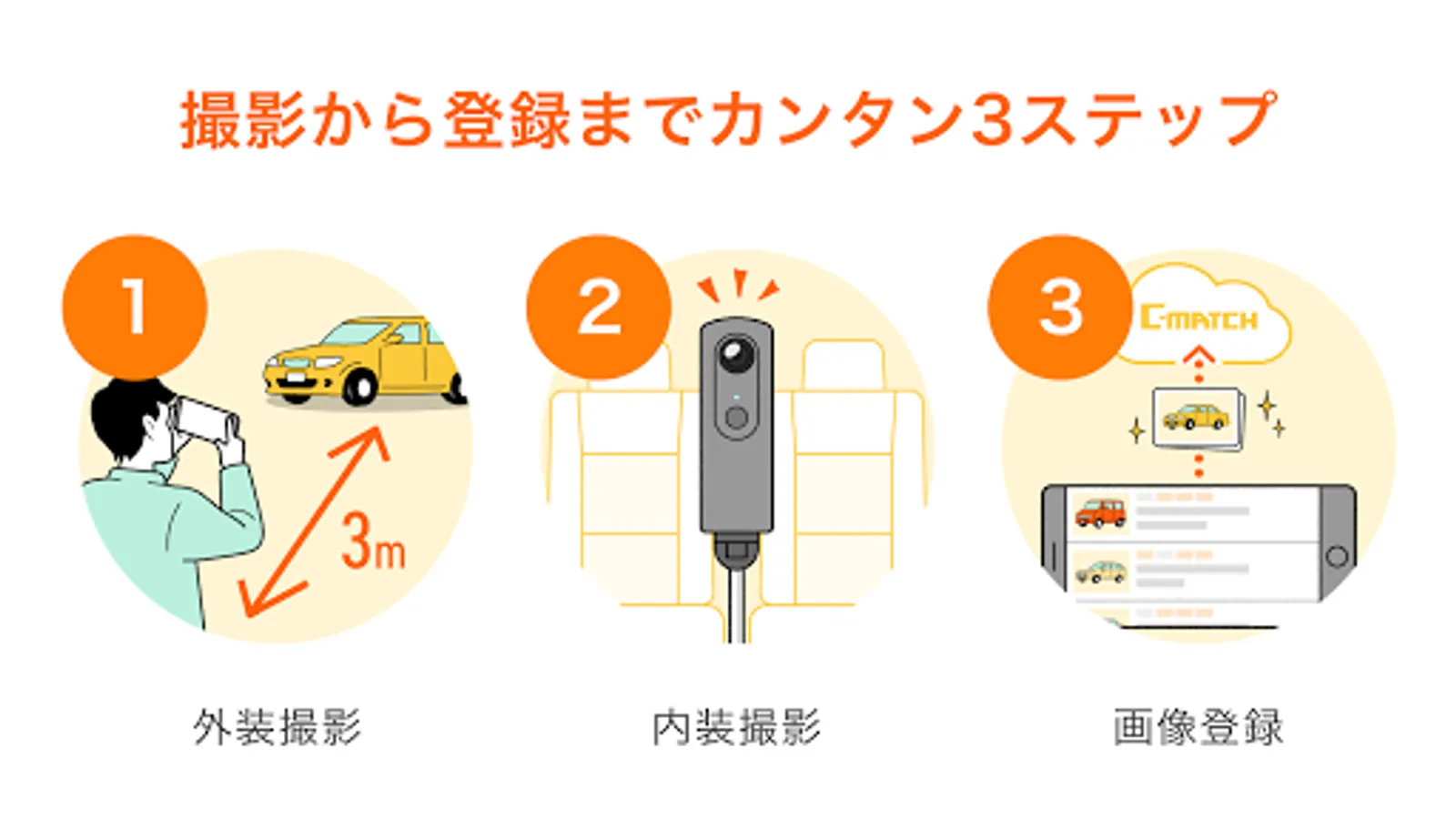 撮影から登録までカンタン3ステップ

1

3m

外装撮影

2

内装撮影

3

C-MATCH

画像登録