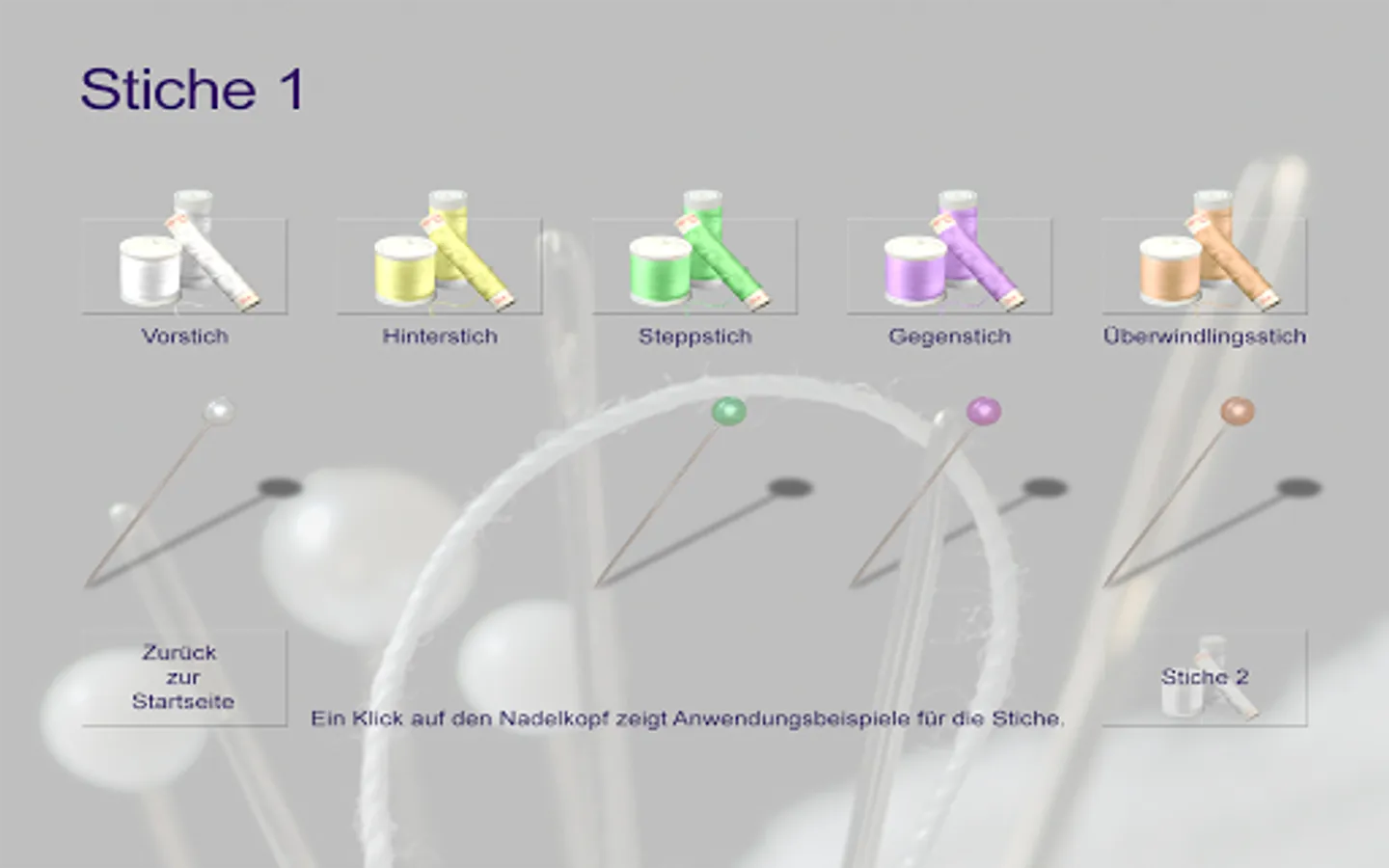 Stiche 1

Vorstich

Hinterstich

Steppstich

Gegenstich

Überwindlingsstich

Zurück zur Startseite

Ein Klick auf den Nadelkopf zeigt Anwendungsbeispiele für die Stiche.

Stiche 2