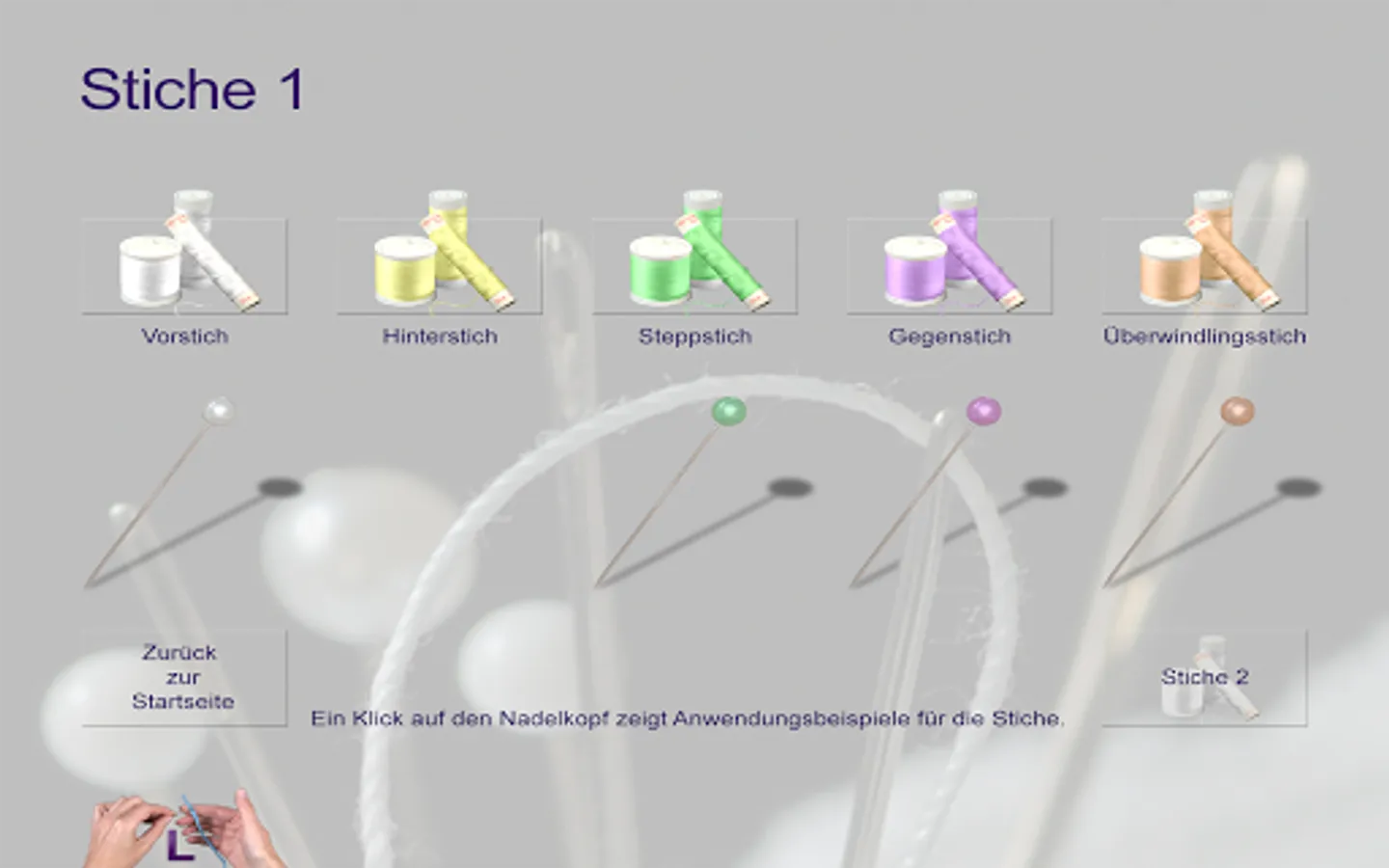 Stiche 1

Vorstich

Hinterstich

Steppstich

Gegenstich

Überwindlingsstich

Zurück zur Startseite

Ein Klick auf den Nadelkopf zeigt Anwendungsbeispiele für die Stiche.

Stiche 2

L