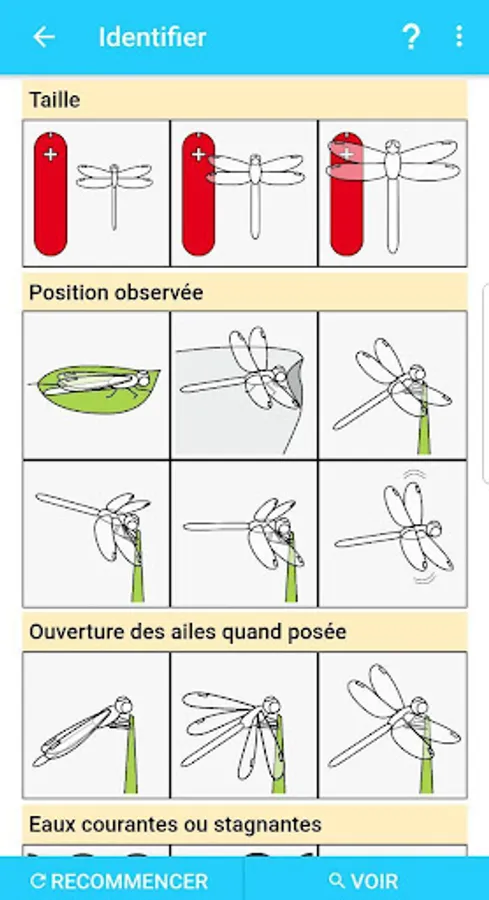 Identifier

Taille

Position observée

Ouverture des ailes quand posée

Eaux courantes ou stagnantes

RECOMMENCER

VOIR