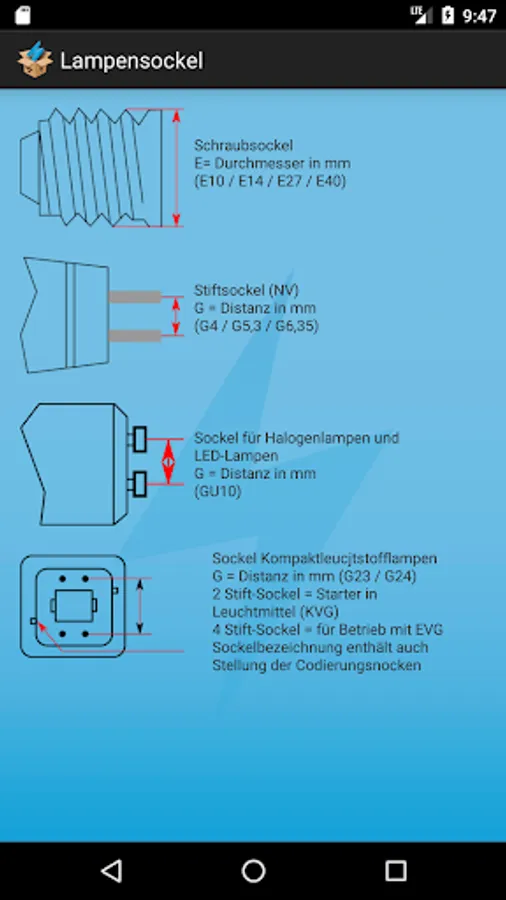 LTE 9:47

Lampensockel

Schraubsockel
E= Durchmesser in mm
(E10 / E14 / E27 / E40)

Stiftsockel (NV)
G = Distanz in mm
(G4 / G5,3 / G6,35)

Sockel für Halogenlampen und LED-Lampen
G = Distanz in mm
(GU10)

Sockel Kompaktleucjtstofflampen
G = Distanz in mm (G23 / G24)
2 Stift-Sockel = Starter in Leuchtmittel (KVG)
4 Stift-Sockel = für Betrieb mit EVG
Sockelbezeichnung enthält auch Stellung der Codierungsnocken