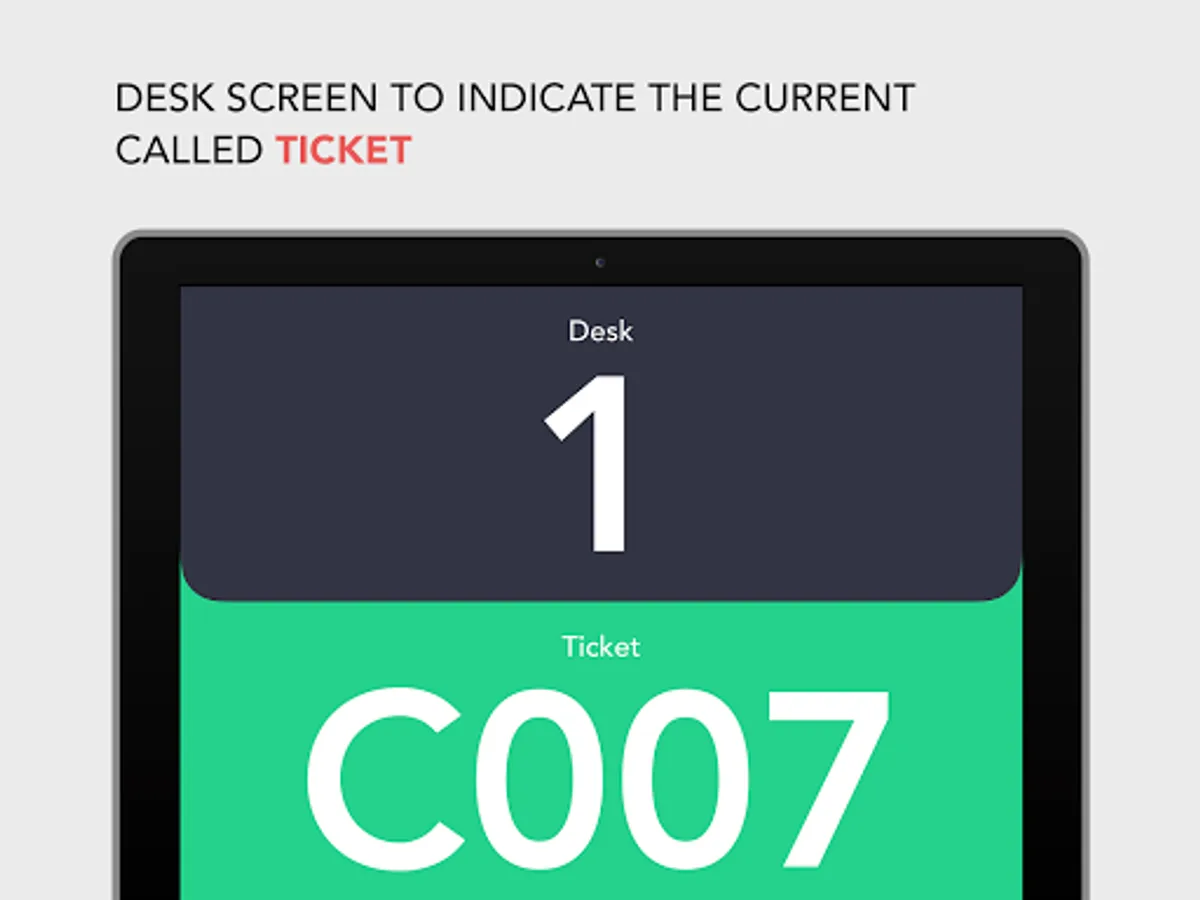 DESK SCREEN TO INDICATE THE CURRENT CALLED TICKET

Desk
1

Ticket
C007