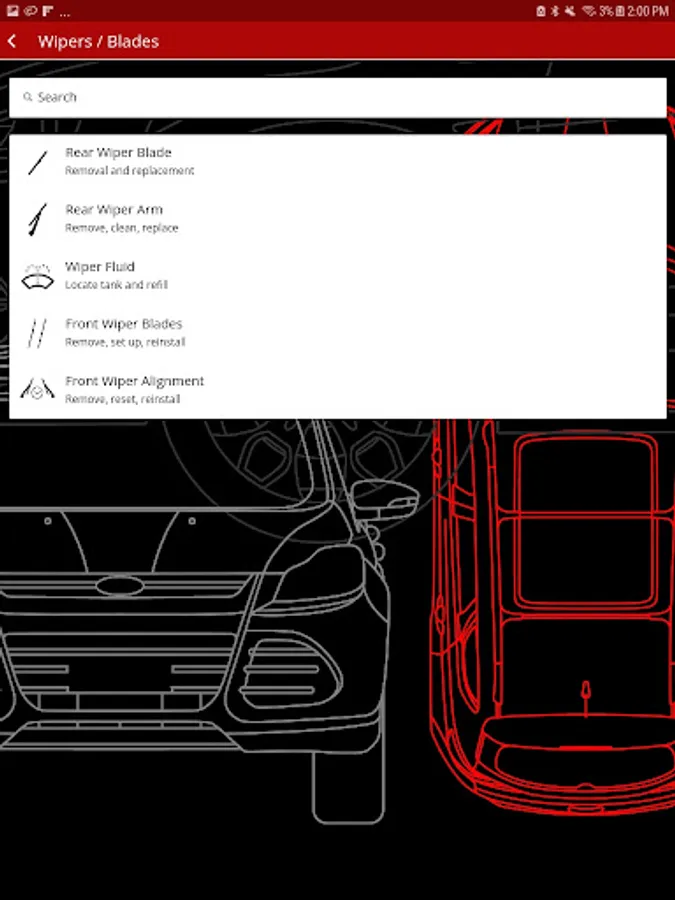 3% 2:00 PM

Wipers / Blades

Search

Rear Wiper Blade
Removal and replacement

Rear Wiper Arm
Remove, clean, replace

Wiper Fluid
Locate tank and refill

Front Wiper Blades
Remove, set up, reinstall

Front Wiper Alignment
Remove, reset, reinstall