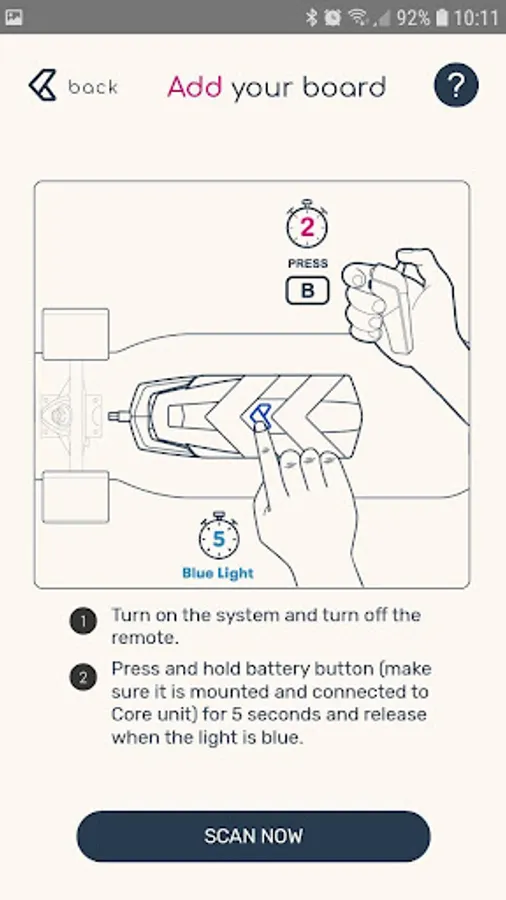 92% 10:11

back Add your board ?

2
PRESS
B

5
Blue Light

1 Turn on the system and turn off the remote.

2 Press and hold battery button (make sure it is mounted and connected to Core unit) for 5 seconds and release when the light is blue.

SCAN NOW