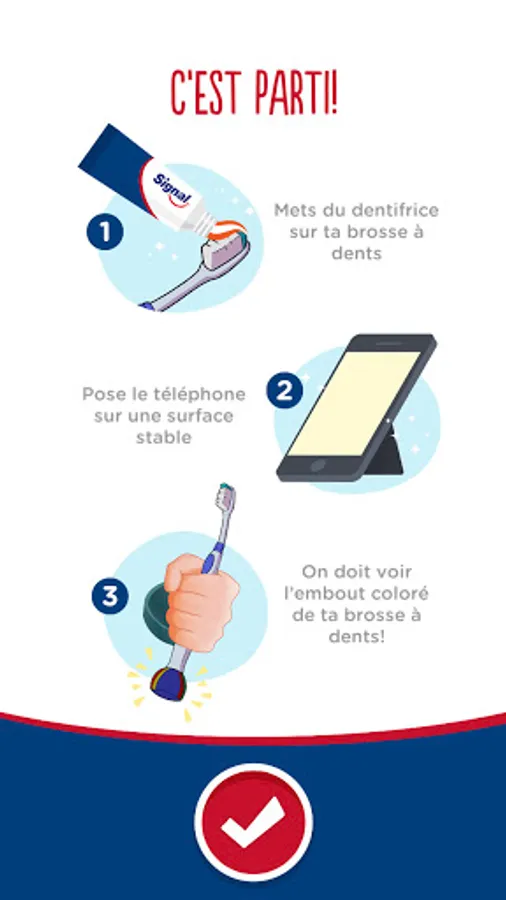 C'EST PARTI!

Signal

1

Mets du dentifrice sur ta brosse à dents

Pose le téléphone sur une surface stable

2

3

On doit voir l'embout coloré de ta brosse à dents!