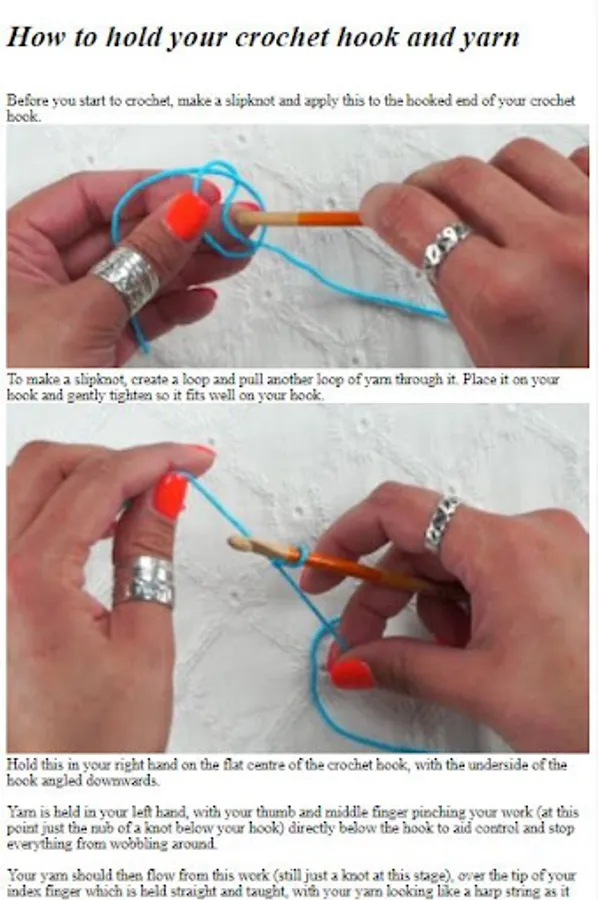 How to hold your crochet hook and yarn

Before you start to crochet, make a slipknot and apply this to the hooked end of your crochet hook.

To make a slipknot, create a loop and pull another loop of yarn through it. Place it on your hook and gently tighten so it fits well on your hook.

Hold this in your right hand on the flat centre of the crochet hook, with the underside of the hook angled downwards.

Yarn is held in your left hand, with your thumb and middle finger pinching your work (at this point just the nub of a knot below your hook) directly below the hook to aid control and stop everything from wobbling around.

Your yarn should then flow from this work (still just a knot at this stage), over the tip of your index finger which is held straight and taught, with your yarn looking like a harp string as it