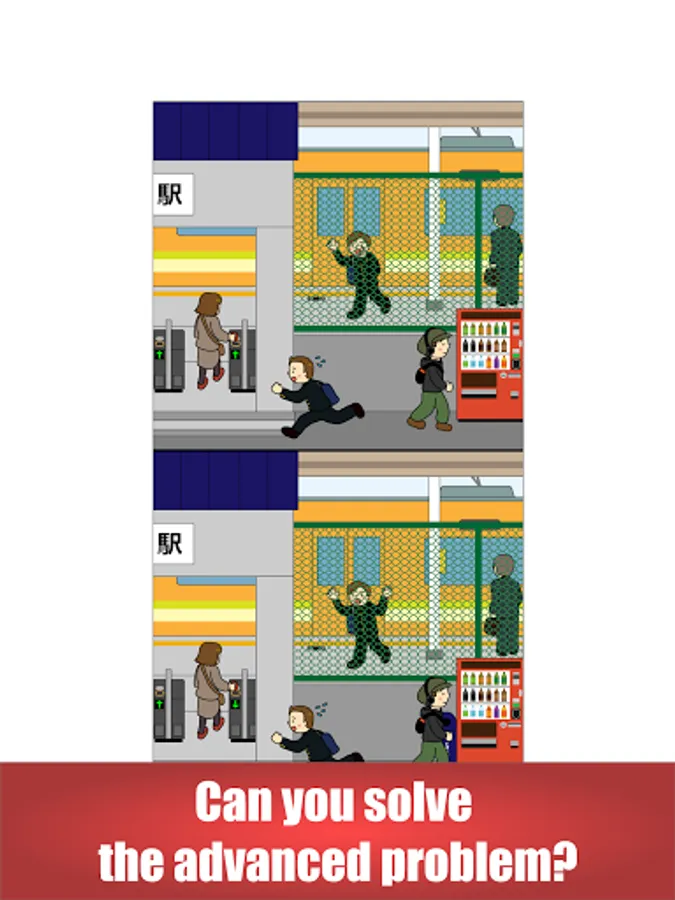 駅

駅

Can you solve
the advanced problem?