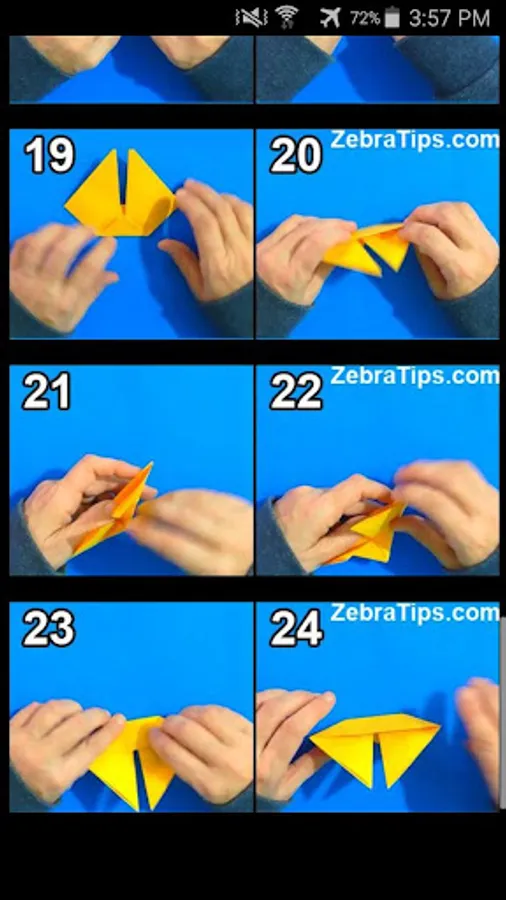 72% 3:57 PM

19

20 ZebraTips.com

21

22 ZebraTips.com

23

24 ZebraTips.com