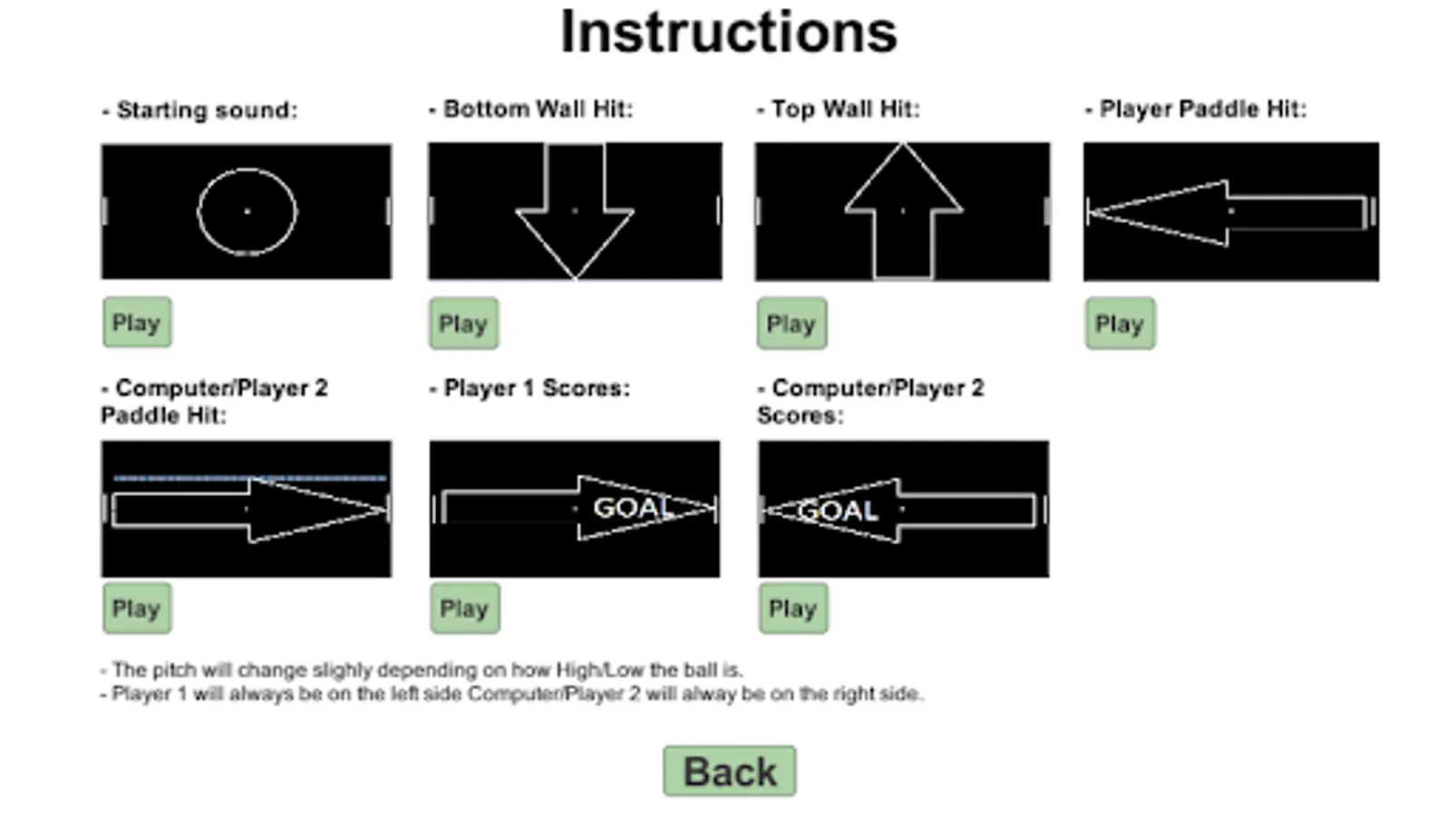 Instructions

- Starting sound:

Play

- Bottom Wall Hit:

Play

- Top Wall Hit:

Play

- Player Paddle Hit:

Play

- Computer/Player 2 Paddle Hit:

Play

- Player 1 Scores:

GOAL

Play

- Computer/Player 2 Scores:

GOAL

Play

- The pitch will change slighly depending on how High/Low the ball is.
- Player 1 will always be on the left side Computer/Player 2 will alway be on the right side.

Back