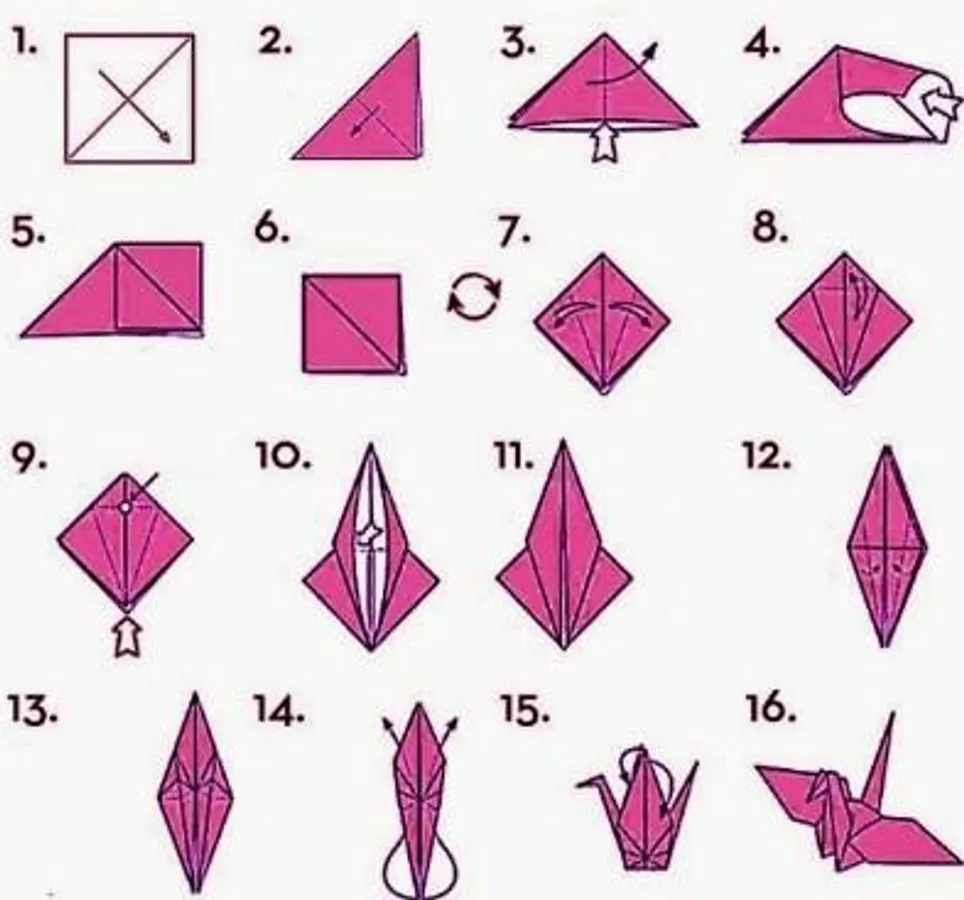 1.
2.
3.
4.
5.
6.
7.
8.
9.
10.
11.
12.
13.
14.
15.
16.