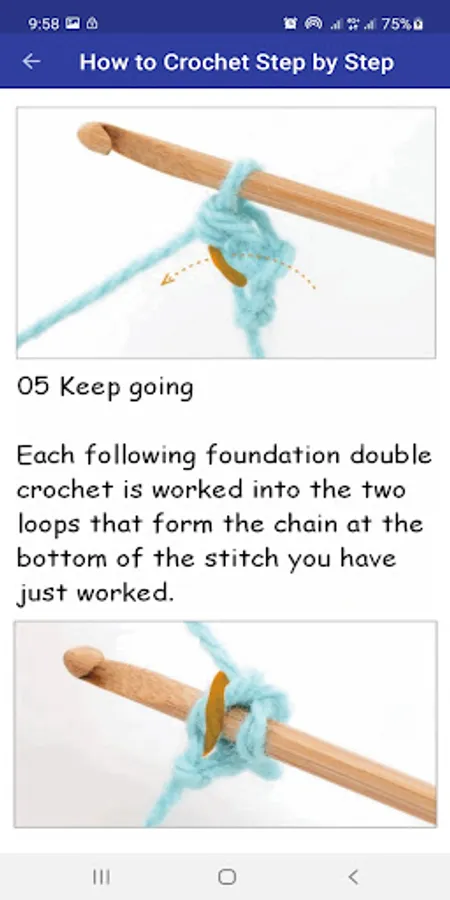 9:58 75%

How to Crochet Step by Step

05 Keep going

Each following foundation double crochet is worked into the two loops that form the chain at the bottom of the stitch you have just worked.