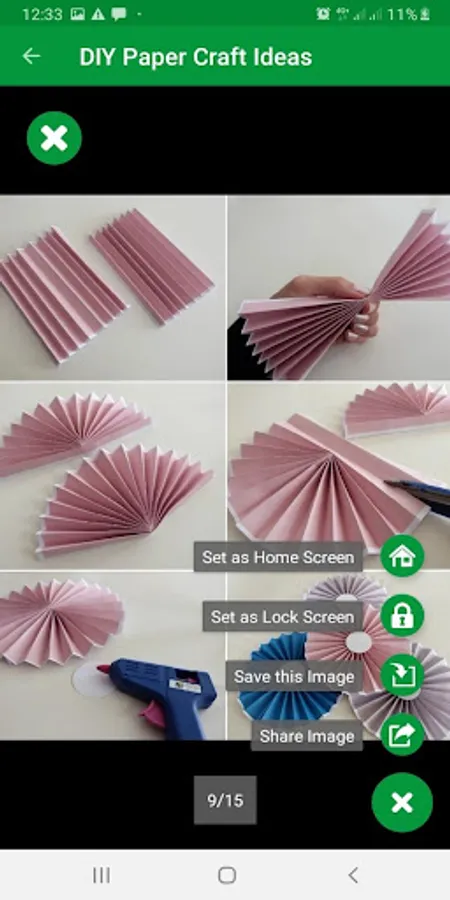 12:33 11%

DIY Paper Craft Ideas

Set as Home Screen

Set as Lock Screen

Save this Image

Share Image

9/15