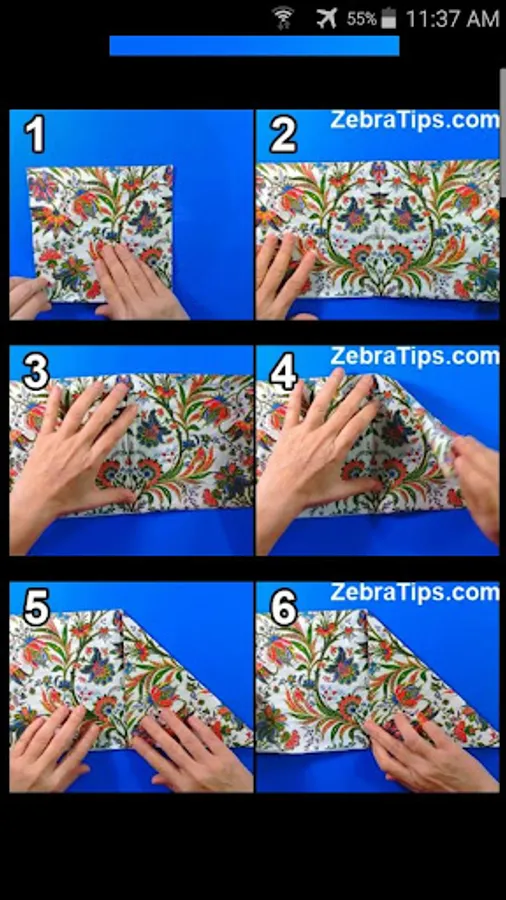 55% 11:37 AM

1

2 ZebraTips.com

3

4 ZebraTips.com

5

6 ZebraTips.com