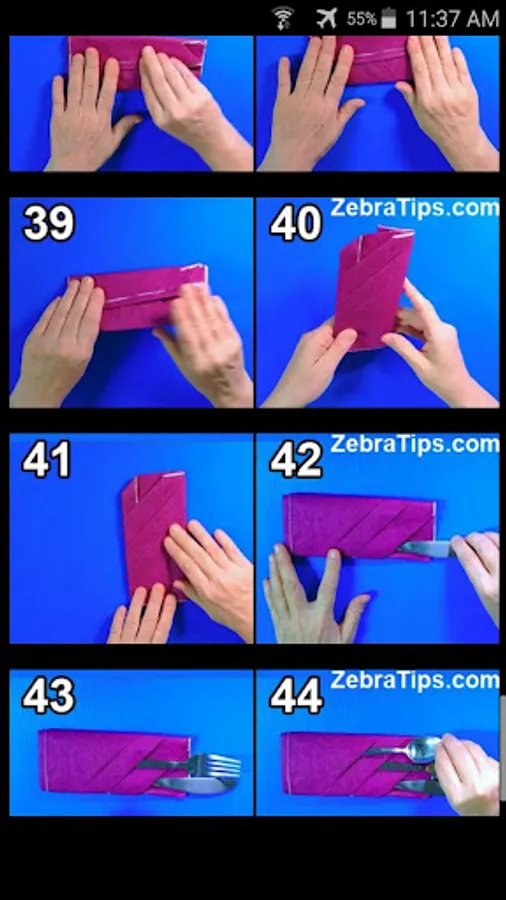 55% 11:37 AM

39

40 ZebraTips.com

41

42 ZebraTips.com

43

44 ZebraTips.com