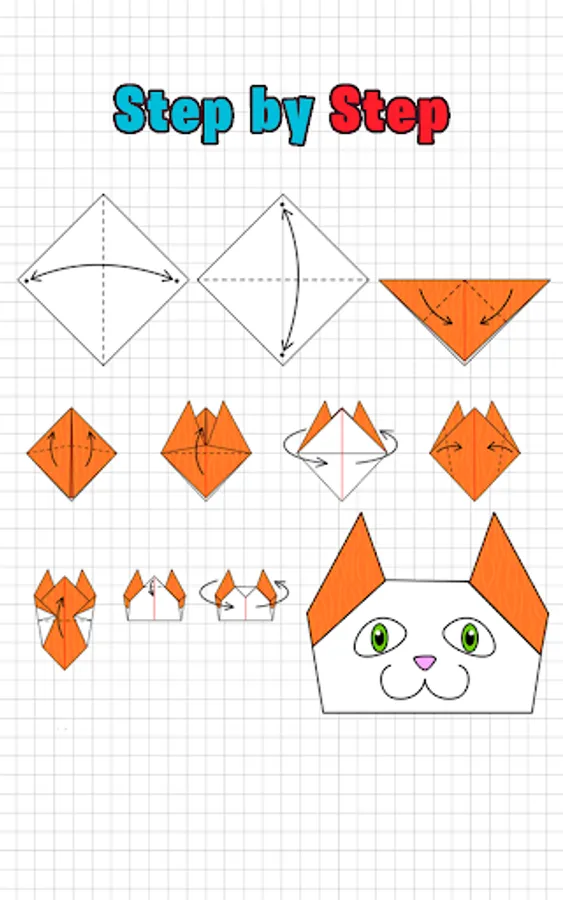 Step by Step