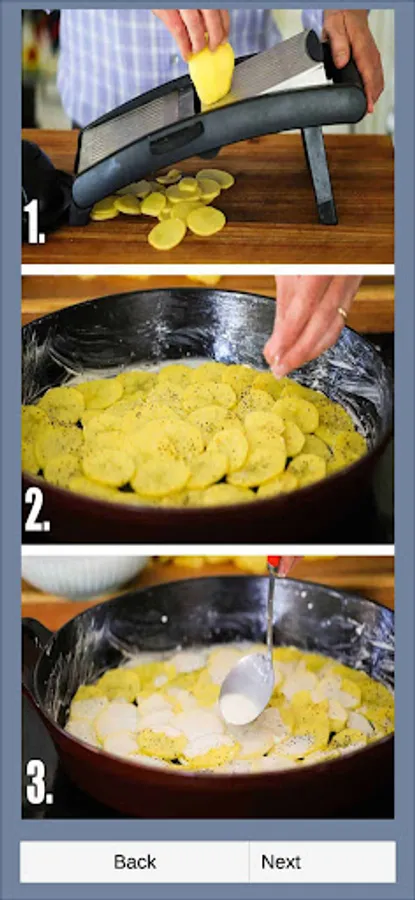 1.

2.

3.

Back

Next