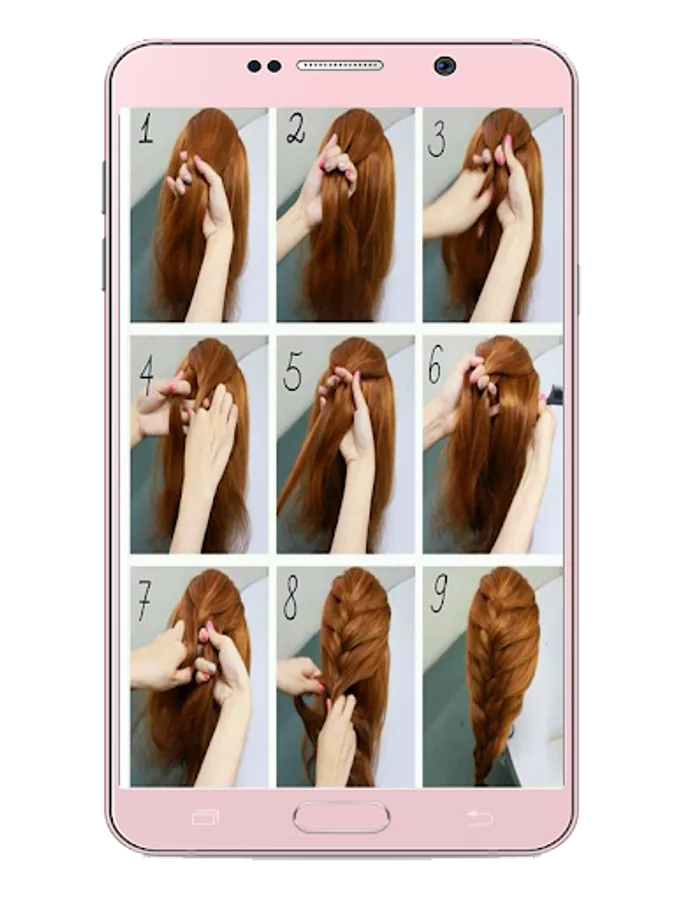 1
2
3
4
5
6
7
8
9