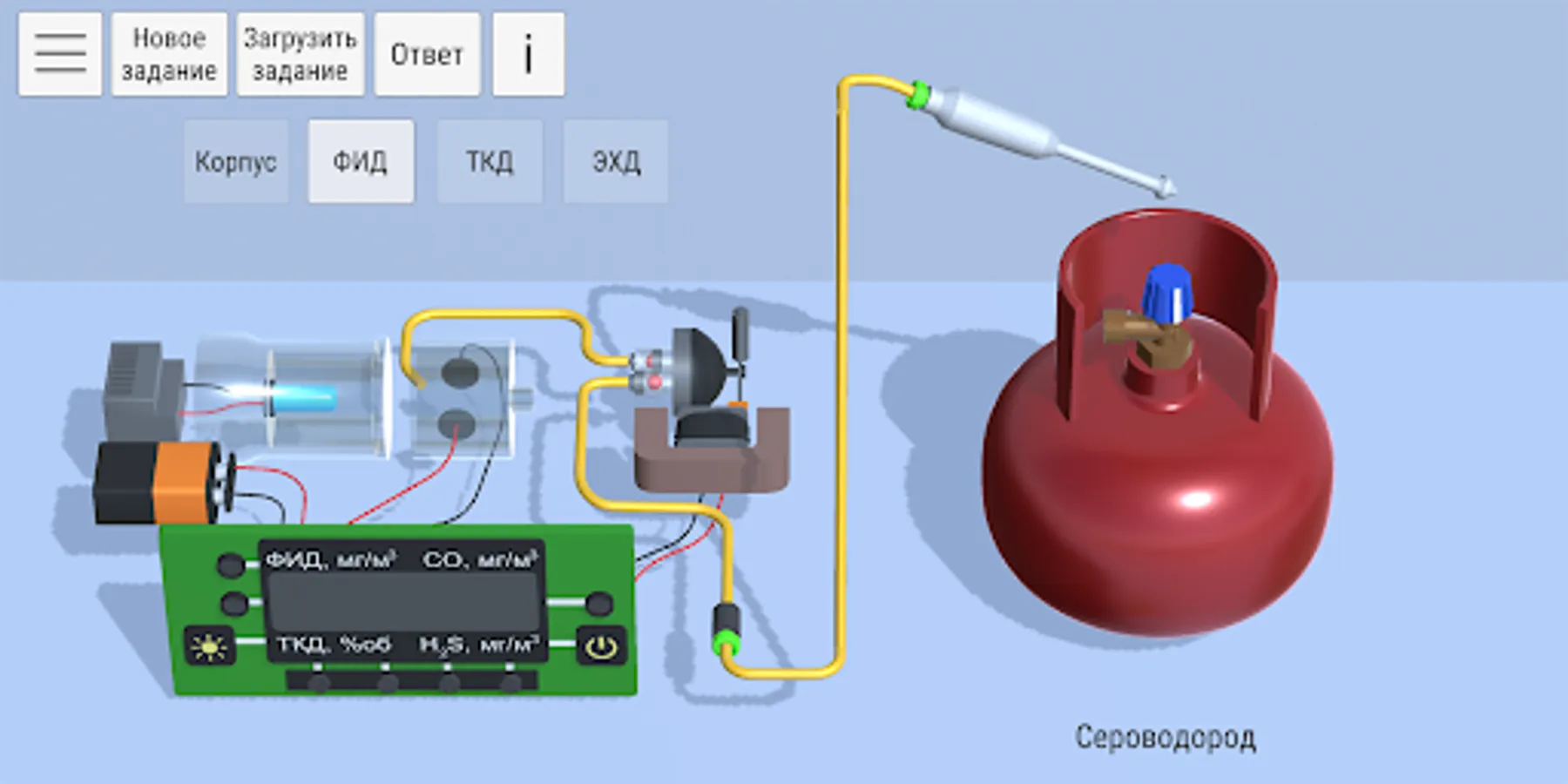 Новое задание

Загрузить задание

Ответ

i

Корпус

ФИД

ТКД

ЭХД

ФИД, мг/м$^3$

CO, мг/м$^3$

ТКД, %об

$H_2S$, мг/м$^3$

Сероводород