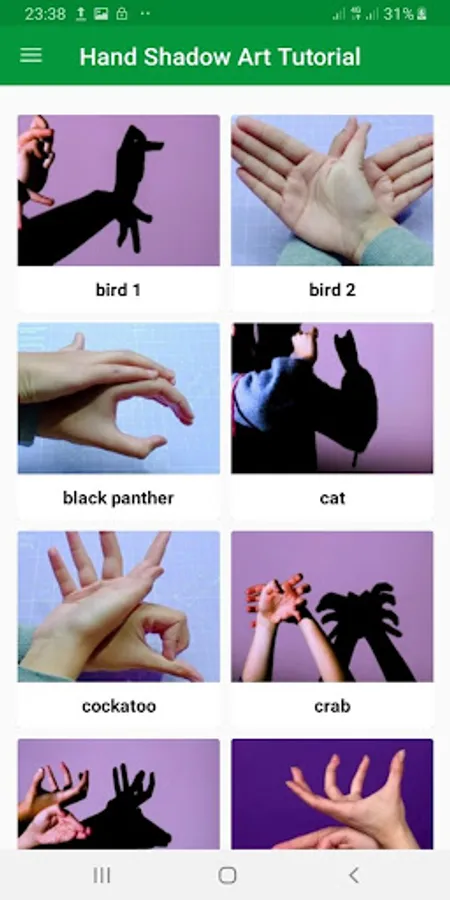 23:38 31%

Hand Shadow Art Tutorial

bird 1

bird 2

black panther

cat

cockatoo

crab