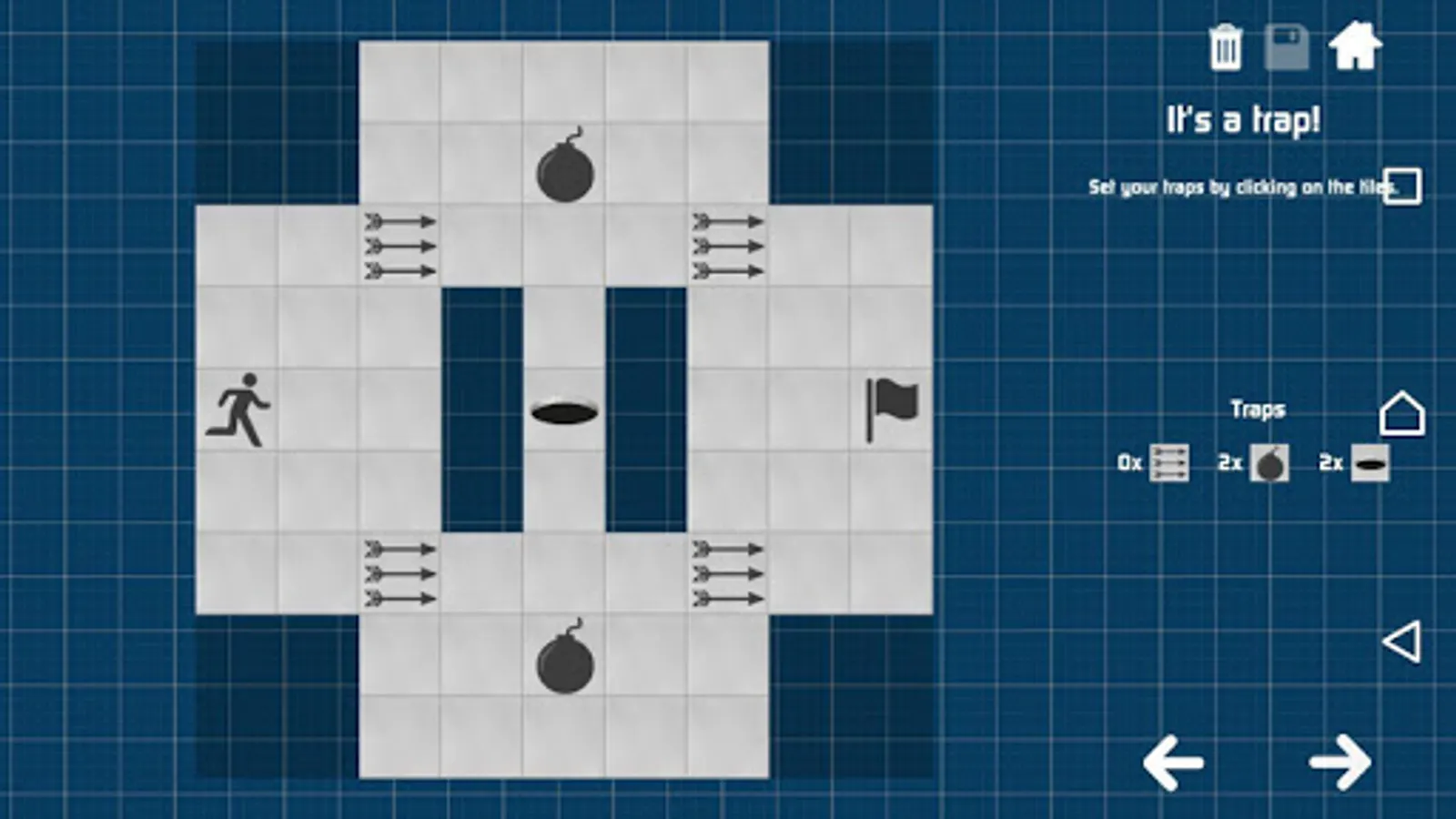 It's a trap!

Set your traps by clicking on the tiles.

Traps

0x 2x 2x