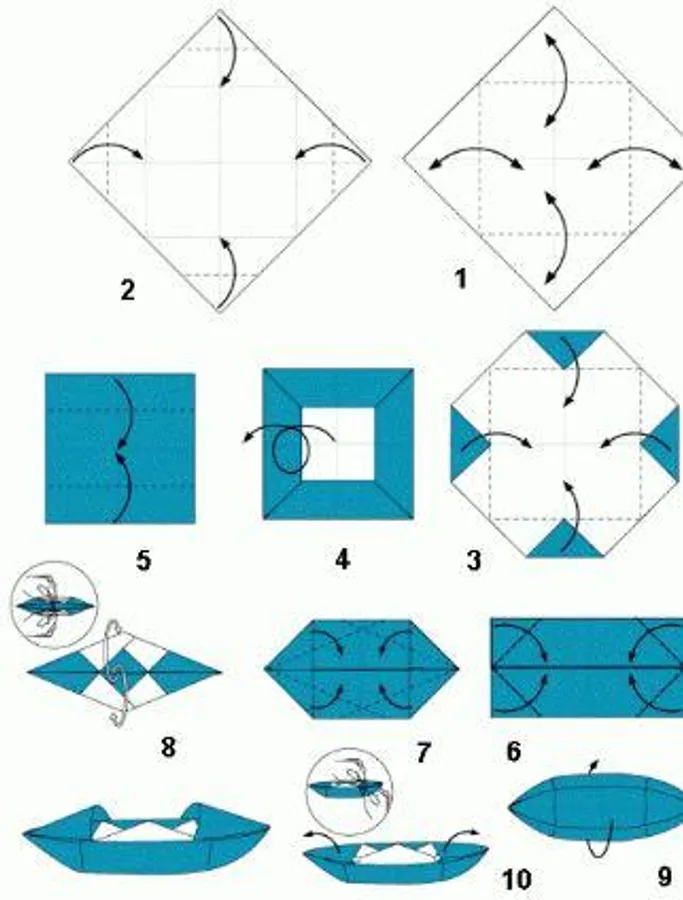 2
1
5
4
3
8
7
6
10
9