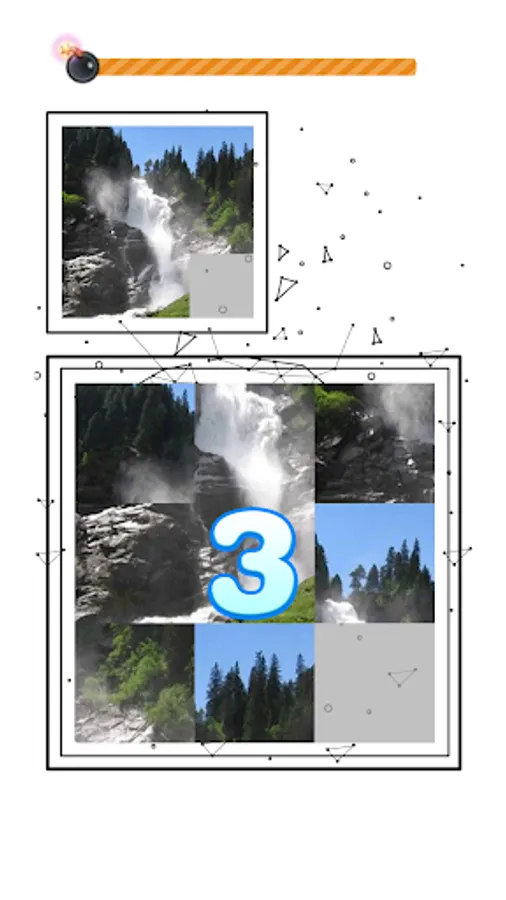 3