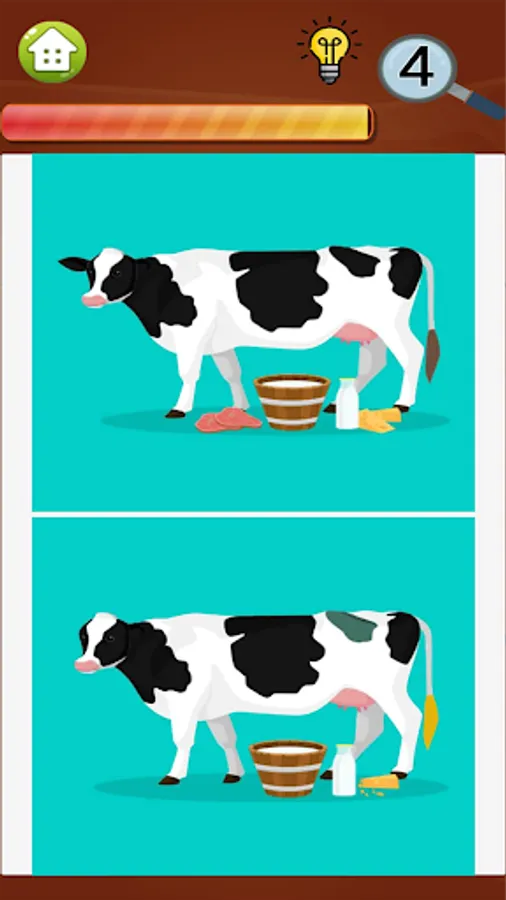 4