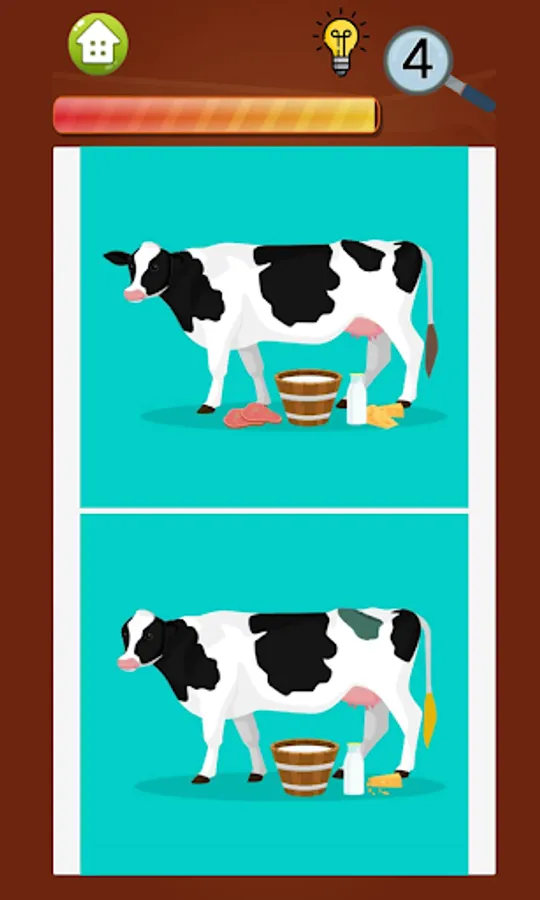 4