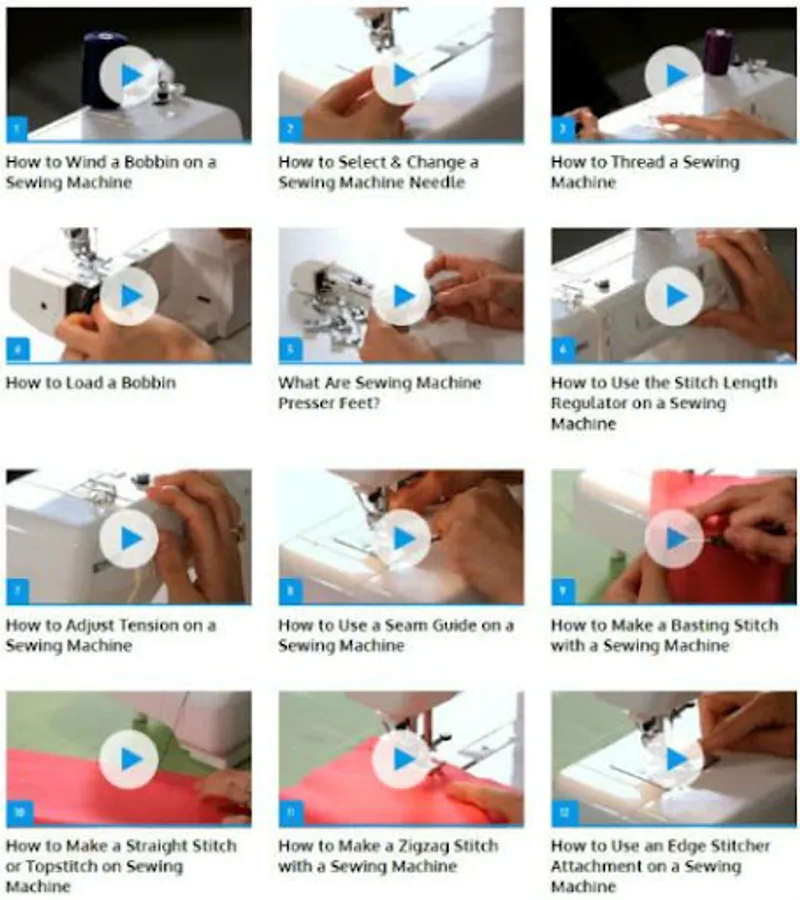 1
How to Wind a Bobbin on a Sewing Machine

2
How to Select & Change a Sewing Machine Needle

3
How to Thread a Sewing Machine

4
How to Load a Bobbin

5
What Are Sewing Machine Presser Feet?

6
How to Use the Stitch Length Regulator on a Sewing Machine

7
How to Adjust Tension on a Sewing Machine

8
How to Use a Seam Guide on a Sewing Machine

9
How to Make a Basting Stitch with a Sewing Machine

10
How to Make a Straight Stitch or Topstitch on Sewing Machine

11
How to Make a Zigzag Stitch with a Sewing Machine

12
How to Use an Edge Stitcher Attachment on a Sewing Machine