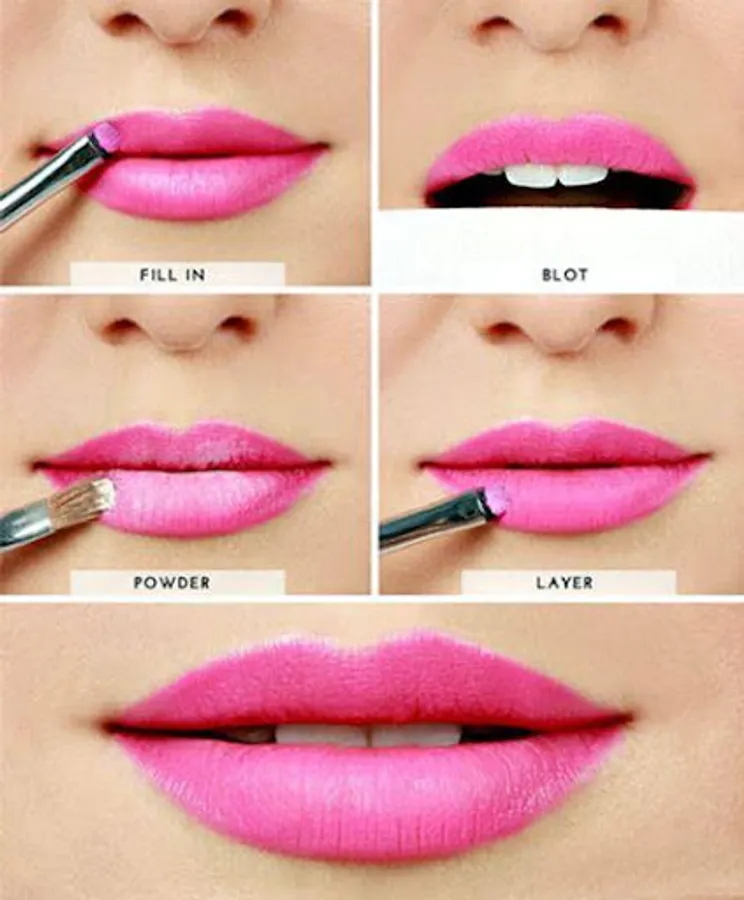 FILL IN

BLOT

POWDER

LAYER