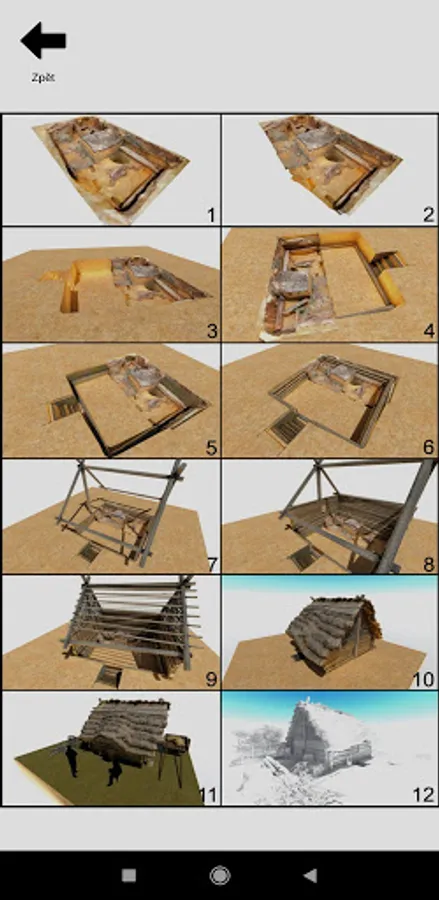 Zpět

1
2
3
4
5
6
7
8
9
10
11
12