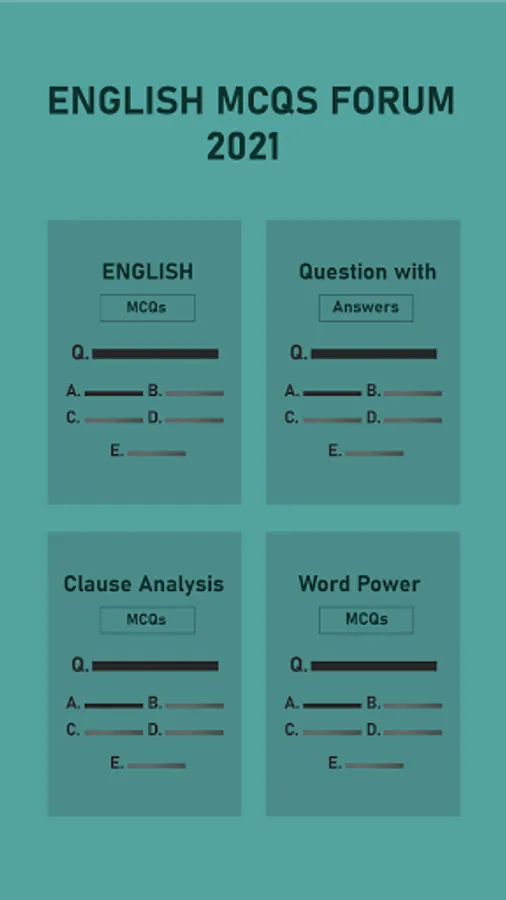 ENGLISH MCQS FORUM 2021

ENGLISH
MCQs
Q.
A. B.
C. D.
E.

Question with
Answers
Q.
A. B.
C. D.
E.

Clause Analysis
MCQs
Q.
A. B.
C. D.
E.

Word Power
MCQs
Q.
A. B.
C. D.
E.