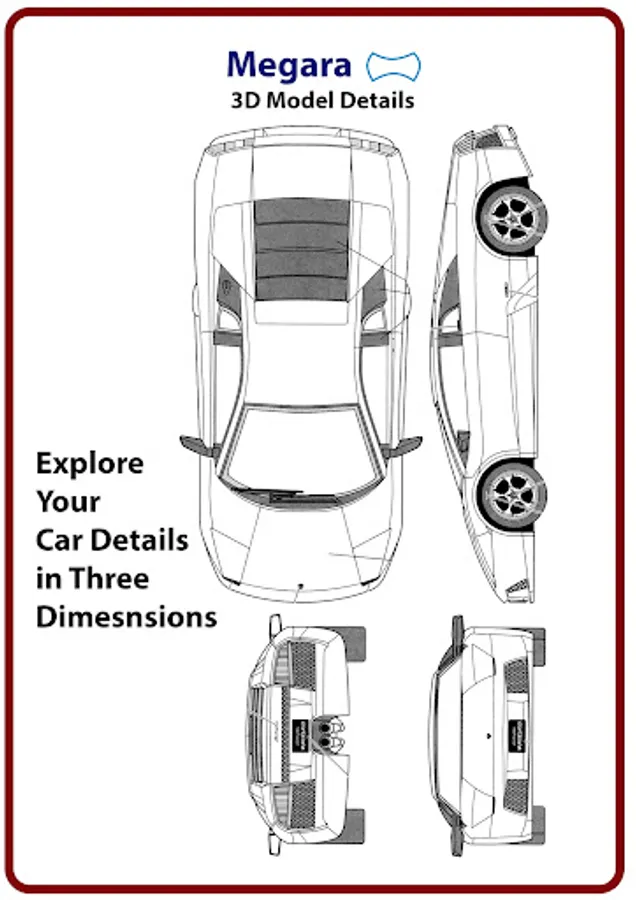 Megara
3D Model Details

Explore Your Car Details in Three Dimesnsions