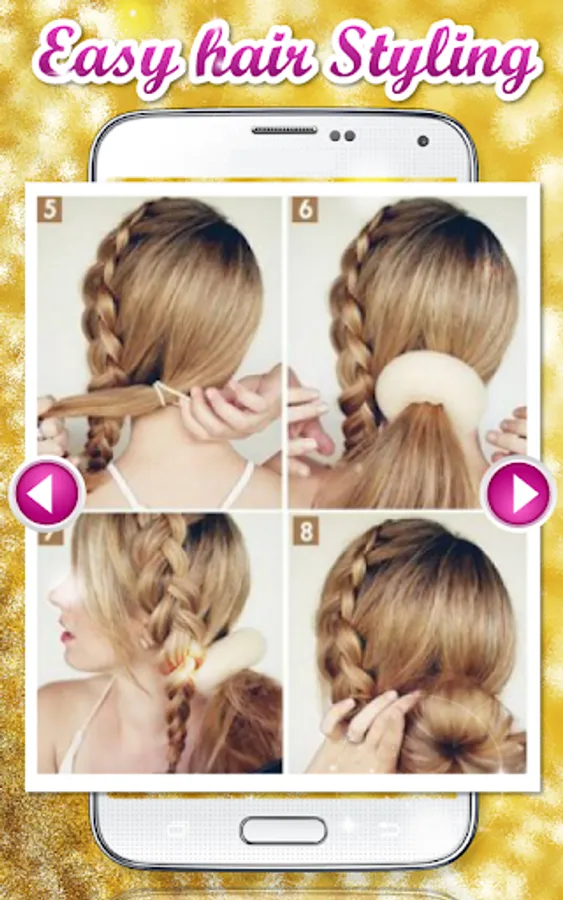 Easy hair Styling

5

6

7

8