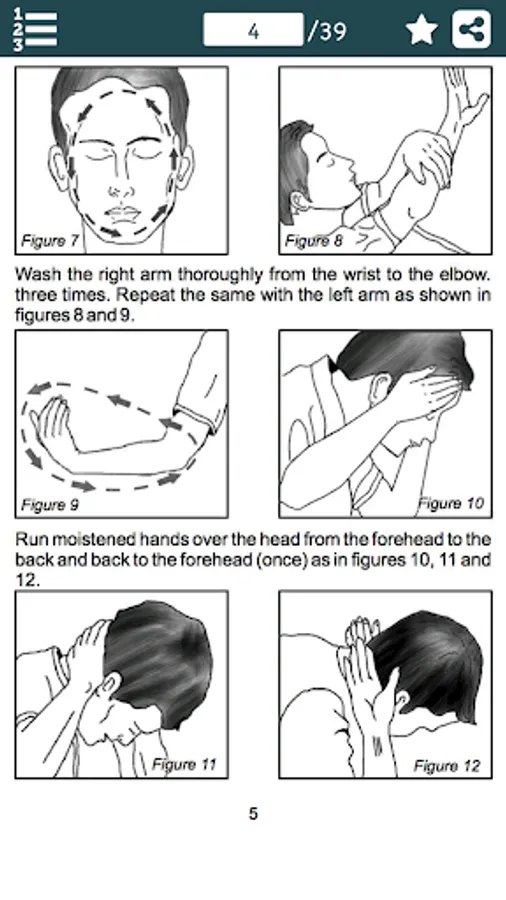 1
2
3

4 /39

Figure 7

Figure 8

Wash the right arm thoroughly from the wrist to the elbow. three times. Repeat the same with the left arm as shown in figures 8 and 9.

Figure 9

Figure 10

Run moistened hands over the head from the forehead to the back and back to the forehead (once) as in figures 10, 11 and 12.

Figure 11

Figure 12

5