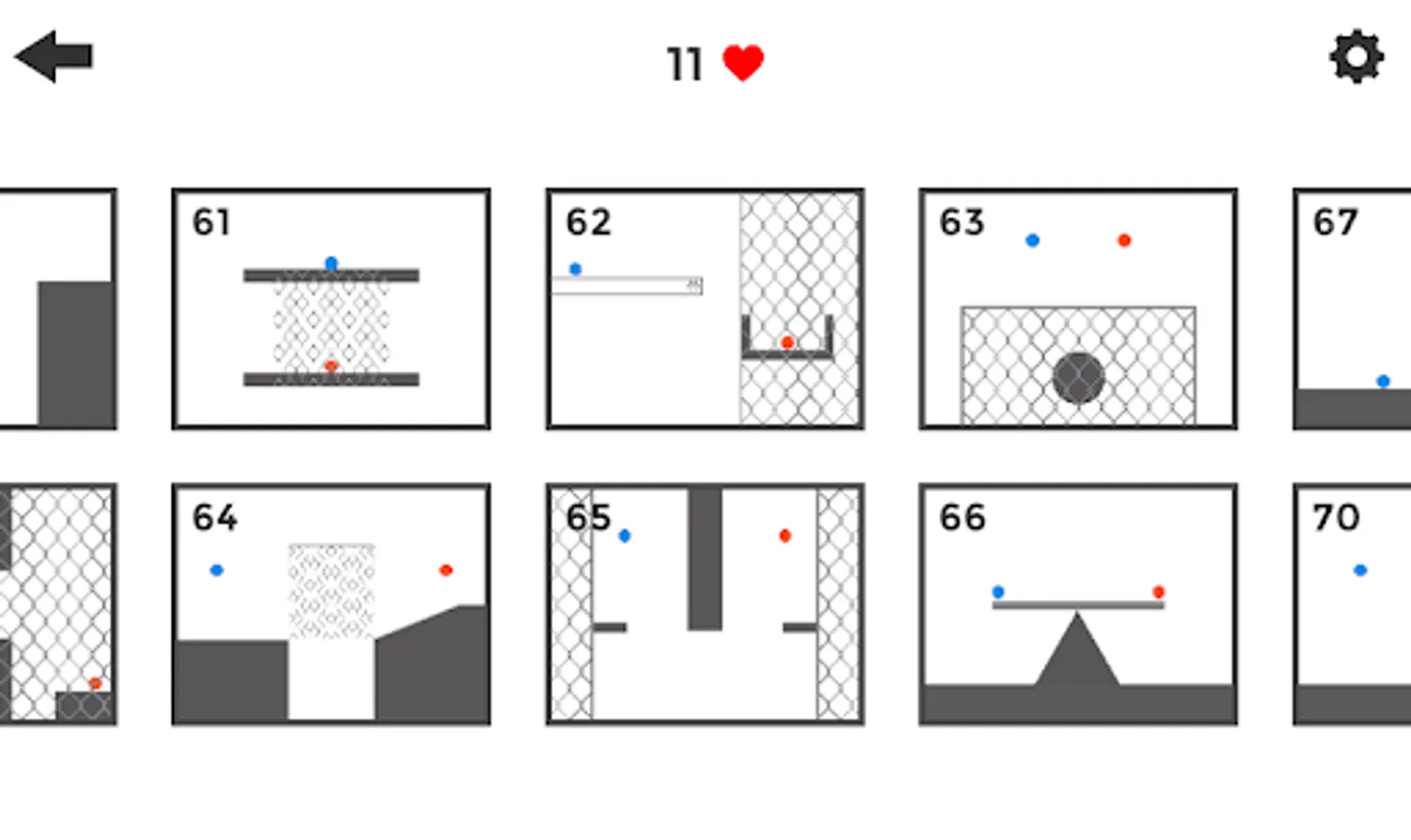 11

61

62

63

67

64

65

66

70