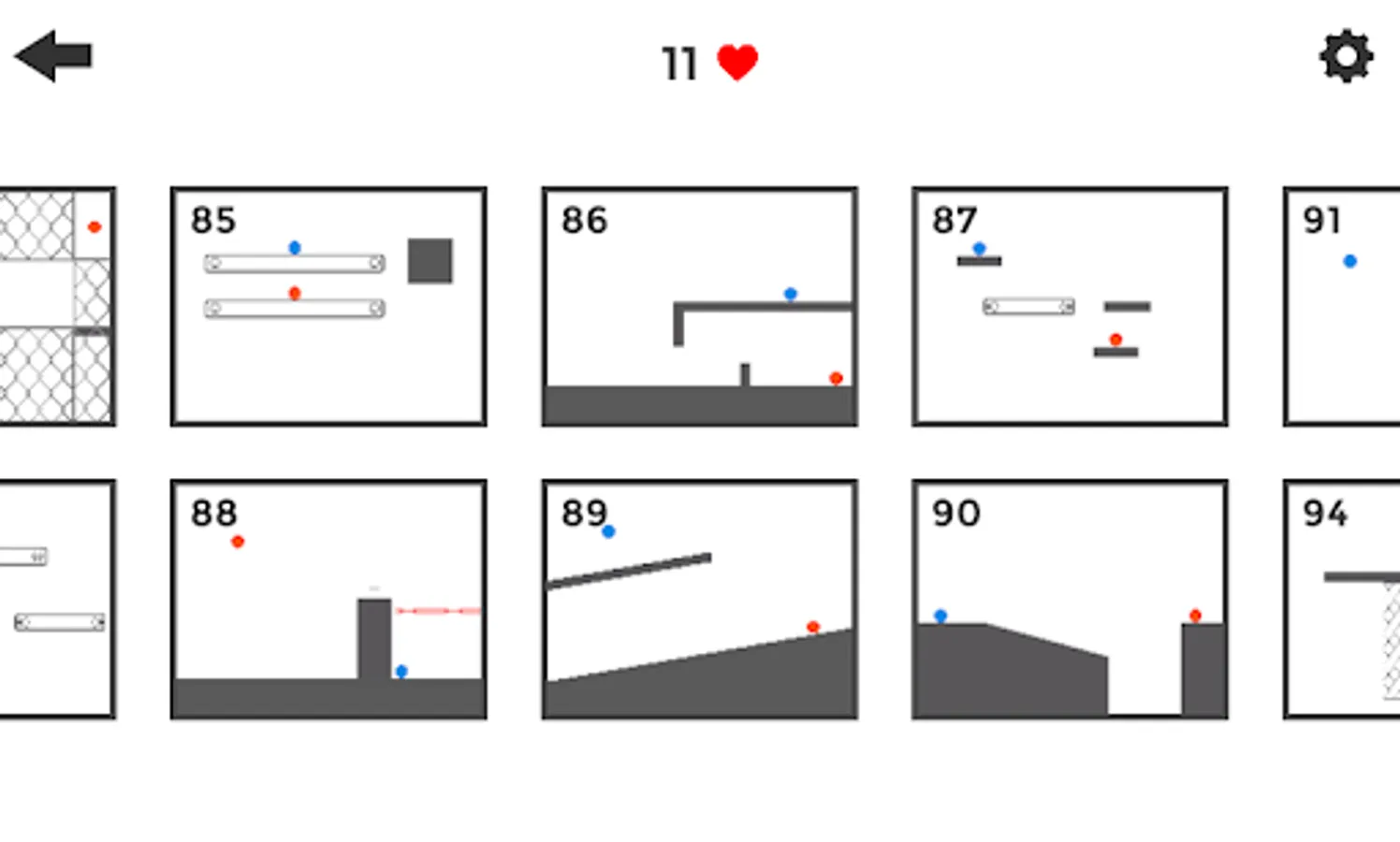 11

85

86

87

91

88

89

90

94