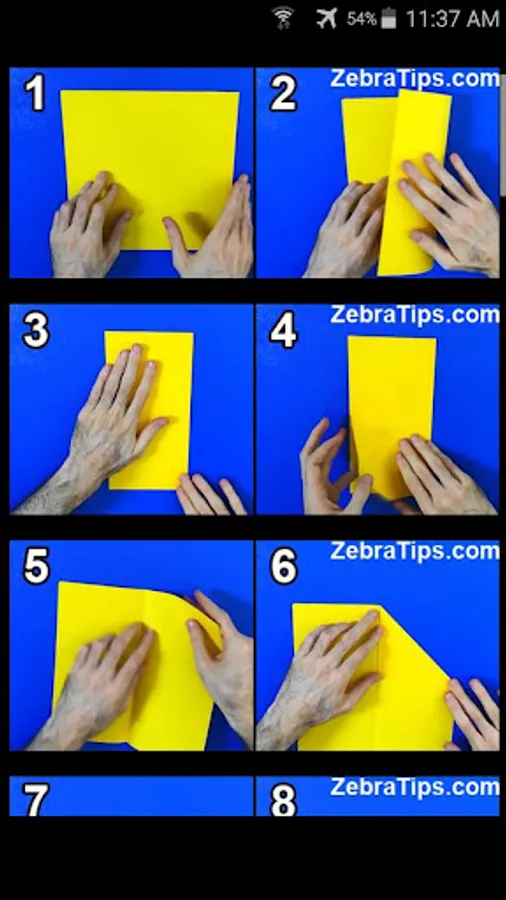 54% 11:37 AM

1

2 ZebraTips.com

3

4 ZebraTips.com

5

6 ZebraTips.com

7

8 ZebraTips.com