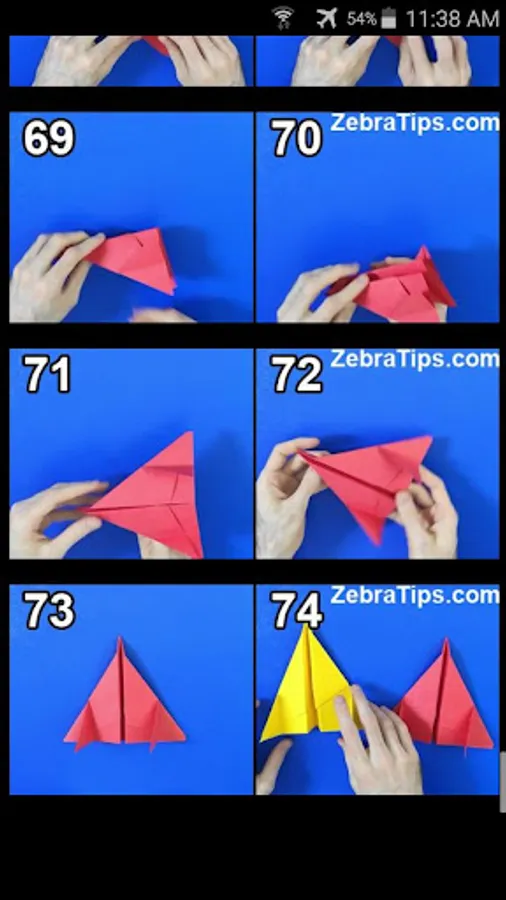 54% 11:38 AM

69

70 ZebraTips.com

71

72 ZebraTips.com

73

74 ZebraTips.com