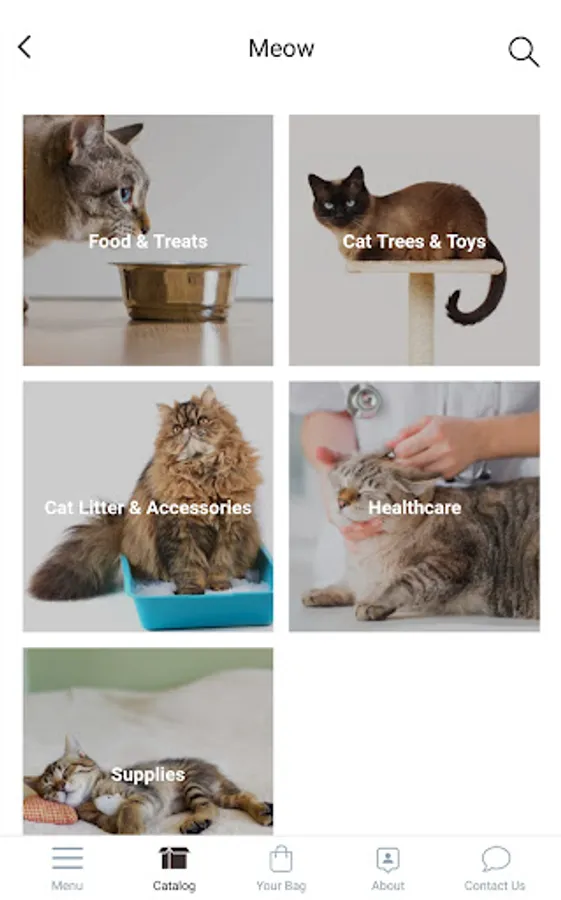 Meow

Food & Treats

Cat Trees & Toys

Cat Litter & Accessories

Healthcare

Supplies

Menu

Catalog

Your Bag

About

Contact Us