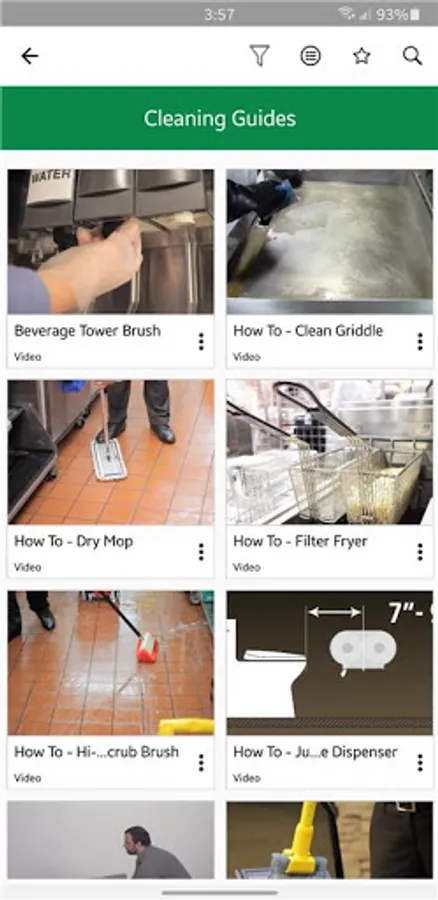 3:57 93%

Cleaning Guides

WATER

Beverage Tower Brush
Video

How To - Clean Griddle
Video

How To - Dry Mop
Video

How To - Filter Fryer
Video

How To - Hi-...crub Brush
Video

7"-

How To - Ju...e Dispenser
Video