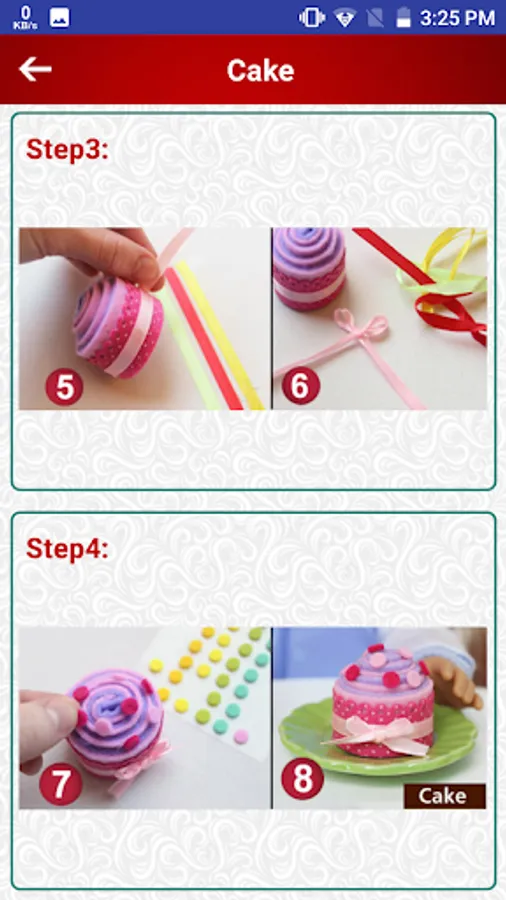 0 KB/s 3:25 PM

Cake

Step3:

5

6

Step4:

7

8

Cake