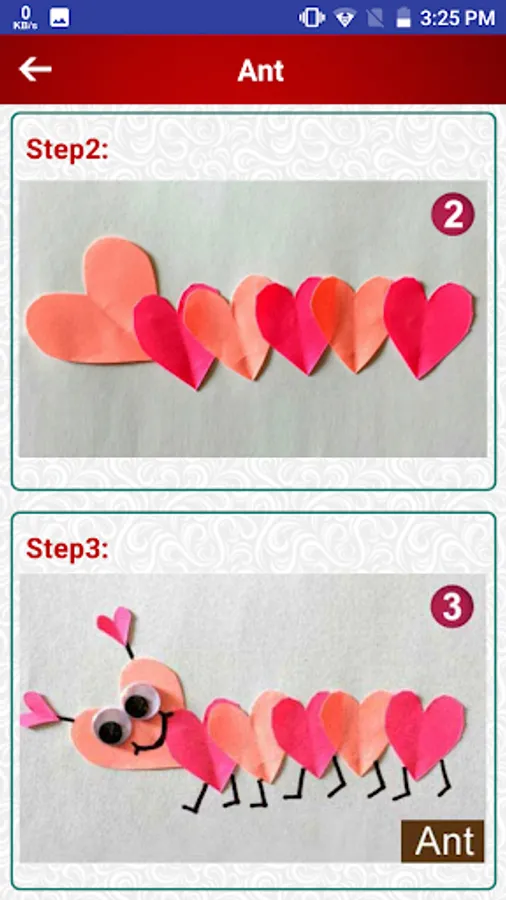 0 KB/s 3:25 PM

Ant

Step2:

2

Step3:

3

Ant